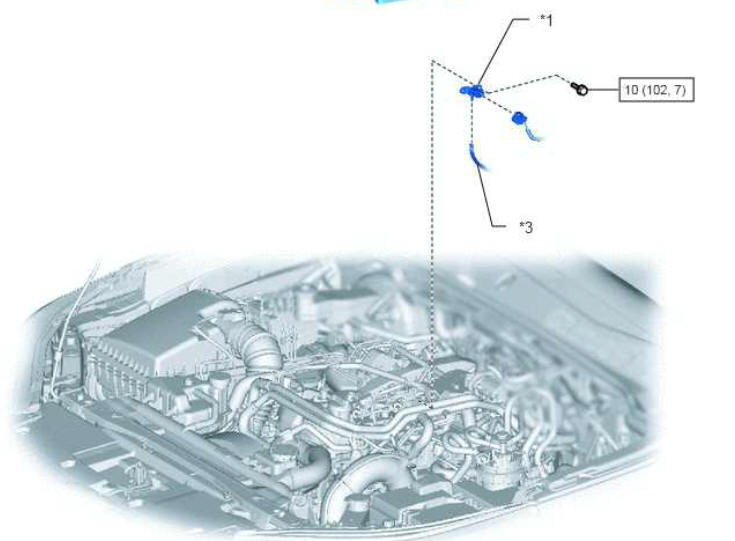 *1

10 (102, 7)

*3