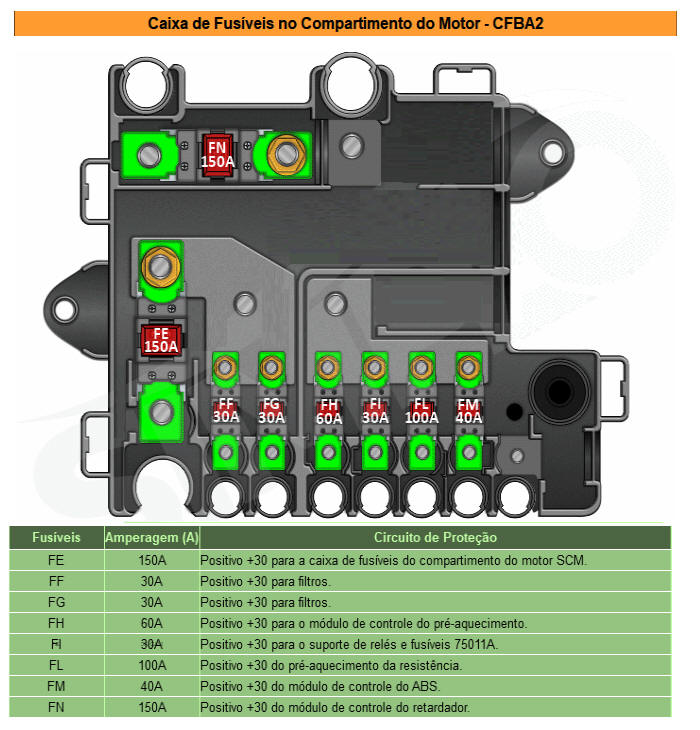 Caixa de Fusíveis no Compartimento do Motor - CFBA2

FN 150A

FE 150A

FF 30A

FG 30A

FH 60A

FI 30A

FL 100A

FM 40A

| Fusíveis | Amperagem (A) | Circuito de Proteção |
|---|---|---|
| FE | 150A | Positivo +30 para a caixa de fusíveis do compartimento do motor SCM. |
| FF | 30A | Positivo +30 para filtros. |
| FG | 30A | Positivo +30 para filtros. |
| FH | 60A | Positivo +30 para o módulo de controle do pré-aquecimento. |
| FI | 30A | Positivo +30 para o suporte de relés e fusíveis 75011A. |
| FL | 100A | Positivo +30 do pré-aquecimento da resistência. |
| FM | 40A | Positivo +30 do módulo de controle do ABS. |
| FN | 150A | Positivo +30 do módulo de controle do retardador. |