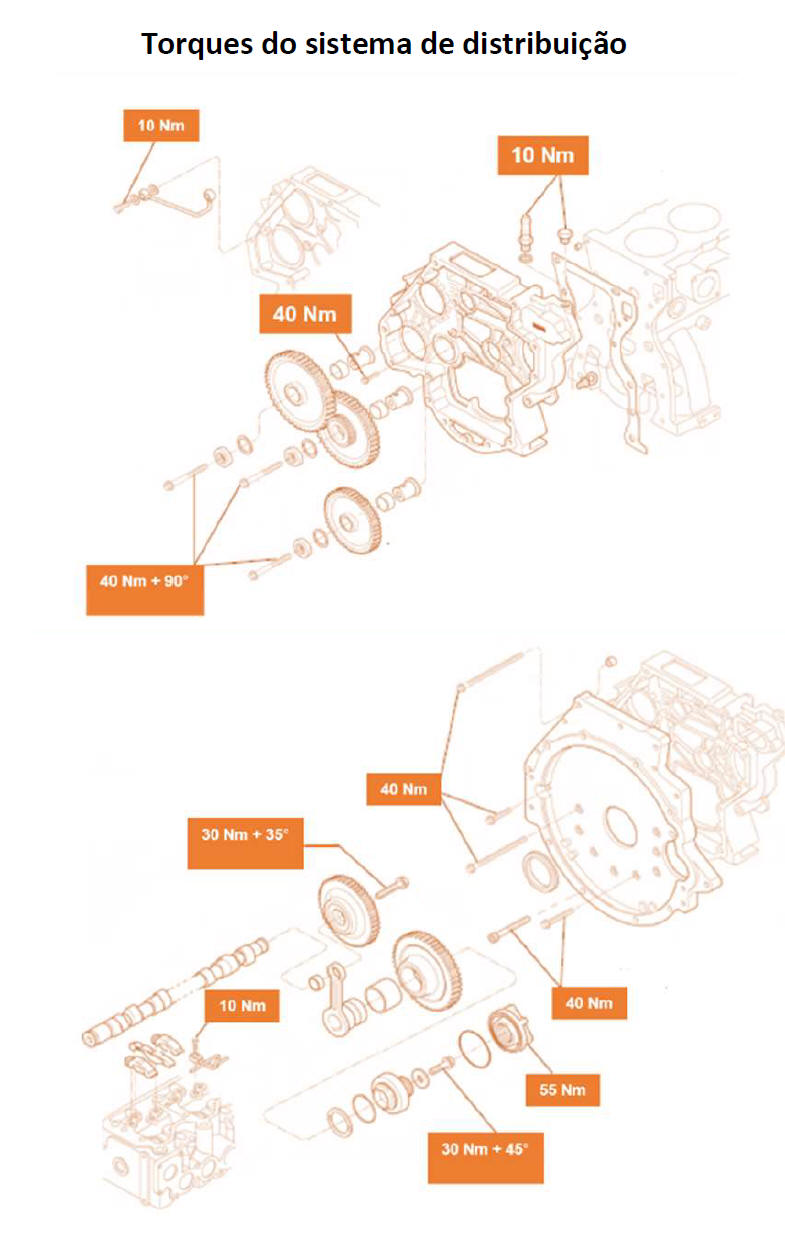 Torques do sistema de distribuição

10 Nm

10 Nm

40 Nm

40 Nm + 90°

40 Nm

30 Nm + 35°

10 Nm

40 Nm

55 Nm

30 Nm + 45°