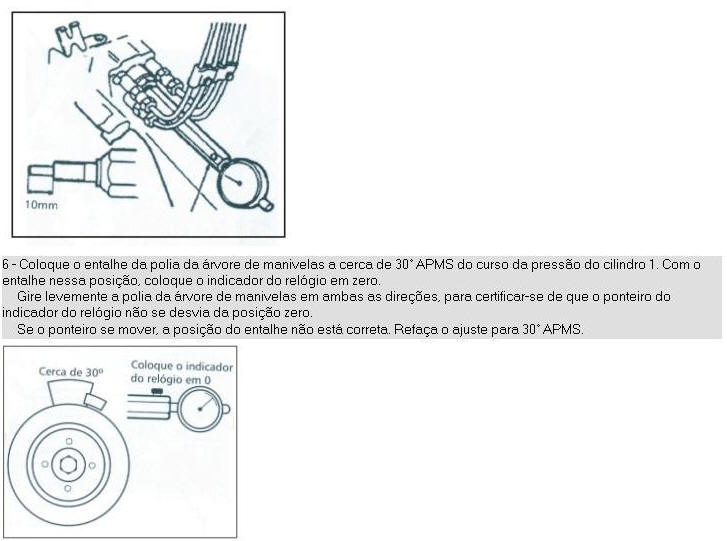 10mm

6 - Coloque o entalhe da polia da árvore de manivelas a cerca de 30° APMS do curso da pressão do cilindro 1. Com o entalhe nessa posição, coloque o indicador do relógio em zero.

Gire levemente a polia da árvore de manivelas em ambas as direções, para certificar-se de que o ponteiro do indicador do relógio não se desvia da posição zero.

Se o ponteiro se mover, a posição do entalhe não está correta. Refaça o ajuste para 30° APMS.

Cerca de 30º

Coloque o indicador do relógio em 0