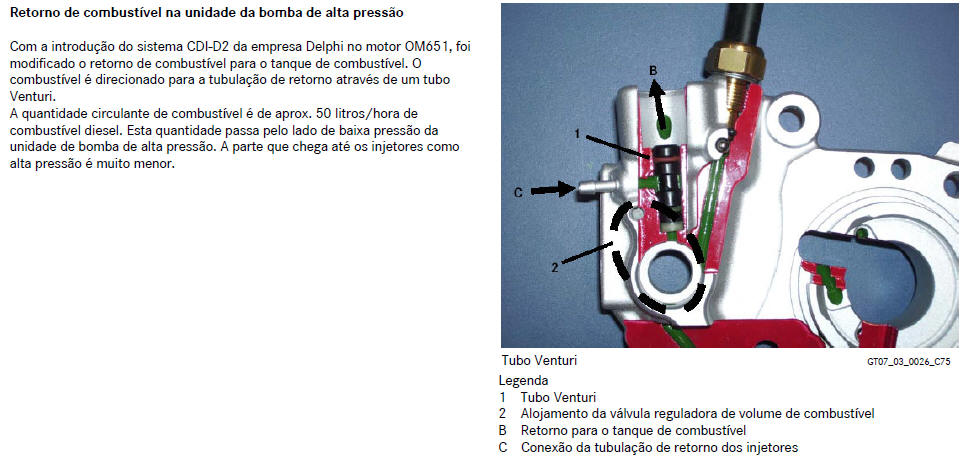 Retorno de combustível na unidade da bomba de alta pressão

Com a introdução do sistema CDI-D2 da empresa Delphi no motor OM651, foi modificado o retorno de combustível para o tanque de combustível. O combustível é direcionado para a tubulação de retorno através de um tubo Venturi.
A quantidade circulante de combustível é de aprox. 50 litros/hora de combustível diesel. Esta quantidade passa pelo lado de baixa pressão da unidade de bomba de alta pressão. A parte que chega até os injetores como alta pressão é muito menor.

B
1
C
2

Tubo Venturi
GT07_03_0026_C75

Legenda
1 Tubo Venturi
2 Alojamento da válvula reguladora de volume de combustível
B Retorno para o tanque de combustível
C Conexão da tubulação de retorno dos injetores