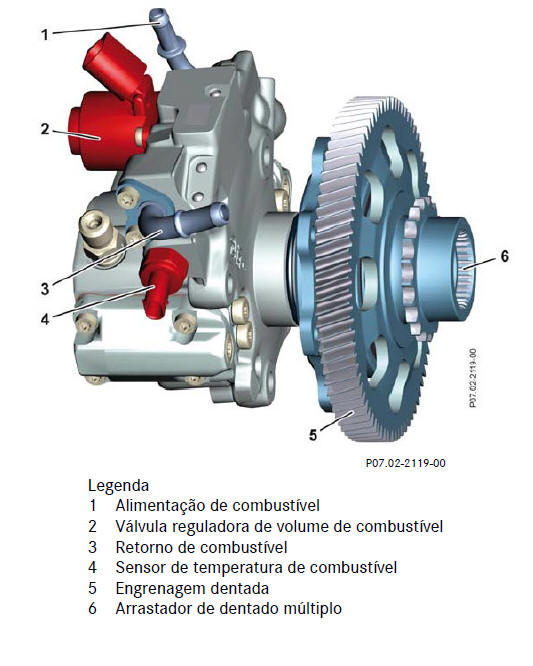 1

2

3

4

6

5

P07.02-2119-00

P07.02-2119-00

Legenda
1 Alimentação de combustível
2 Válvula reguladora de volume de combustível
3 Retorno de combustível
4 Sensor de temperatura de combustível
5 Engrenagem dentada
6 Arrastador de dentado múltiplo