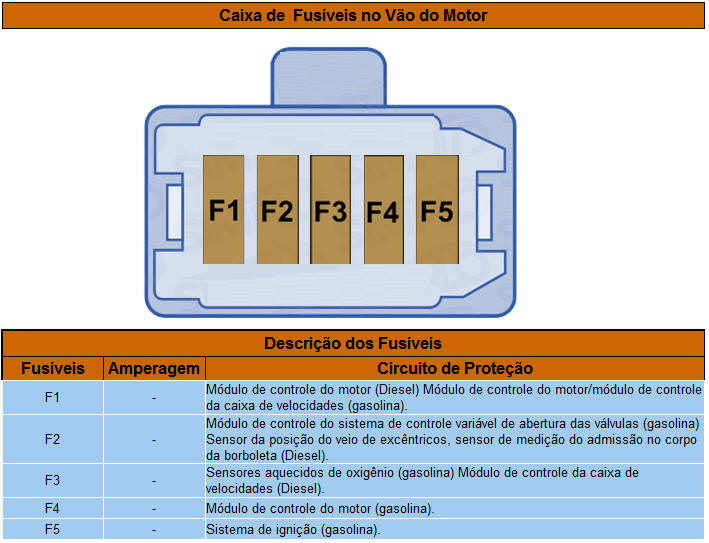 Caixa de Fusíveis no Vão do Motor

F1 F2 F3 F4 F5

Descrição dos Fusíveis

| Fusíveis | Amperagem | Circuito de Proteção |
|---|---|---|
| F1 | - | Módulo de controle do motor (Diesel) Módulo de controle do motor/módulo de controle da caixa de velocidades (gasolina). |
| F2 | - | Módulo de controle do sistema de controle variável de abertura das válvulas (gasolina) Sensor da posição do veio de excêntricos, sensor de medição do admissão no corpo da borboleta (Diesel). |
| F3 | - | Sensores aquecidos de oxigênio (gasolina) Módulo de controle da caixa de velocidades (Diesel). |
| F4 | - | Módulo de controle do motor (gasolina). |
| F5 | - | Sistema de ignição (gasolina). |