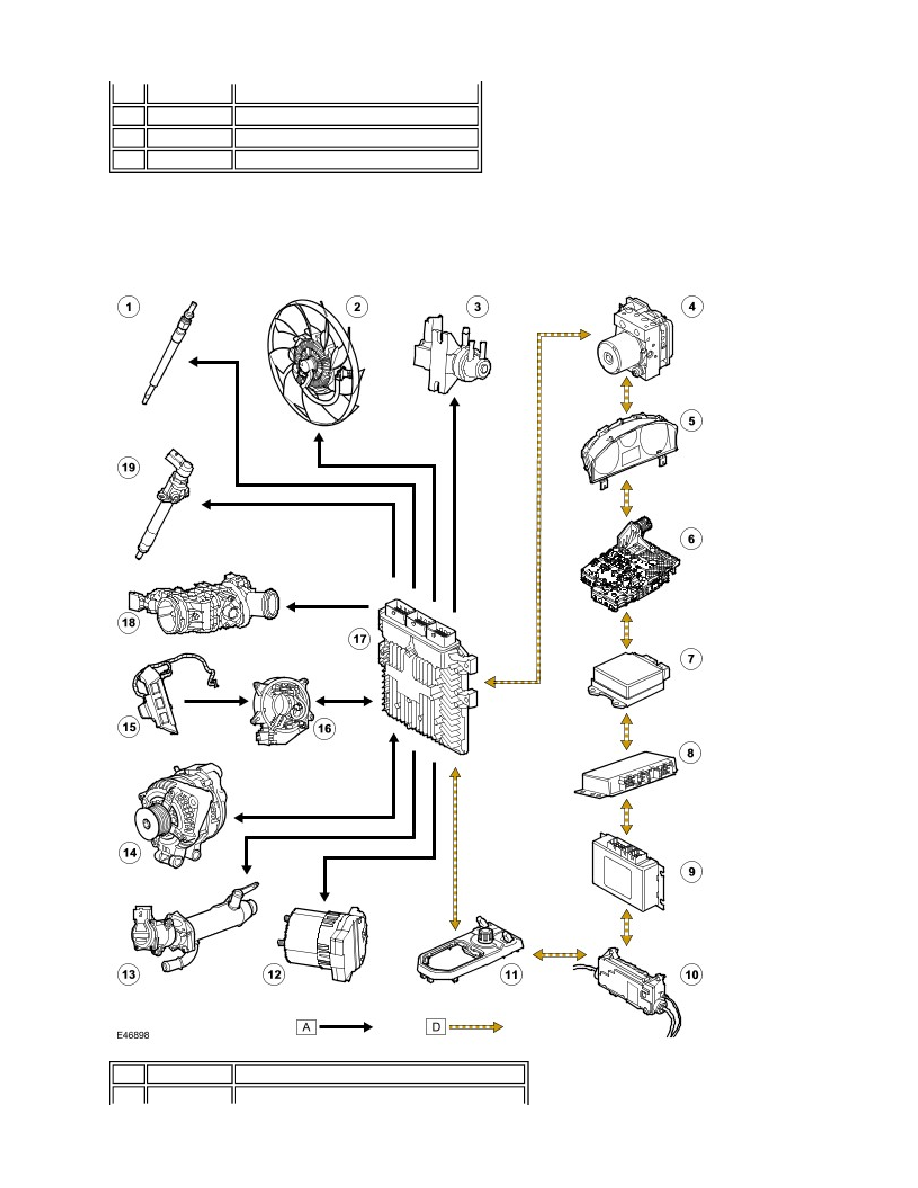 1
2
3
4
5
6
7
8
9
10
11
12
13
14
15
16
17
18
19

E46598

A
D