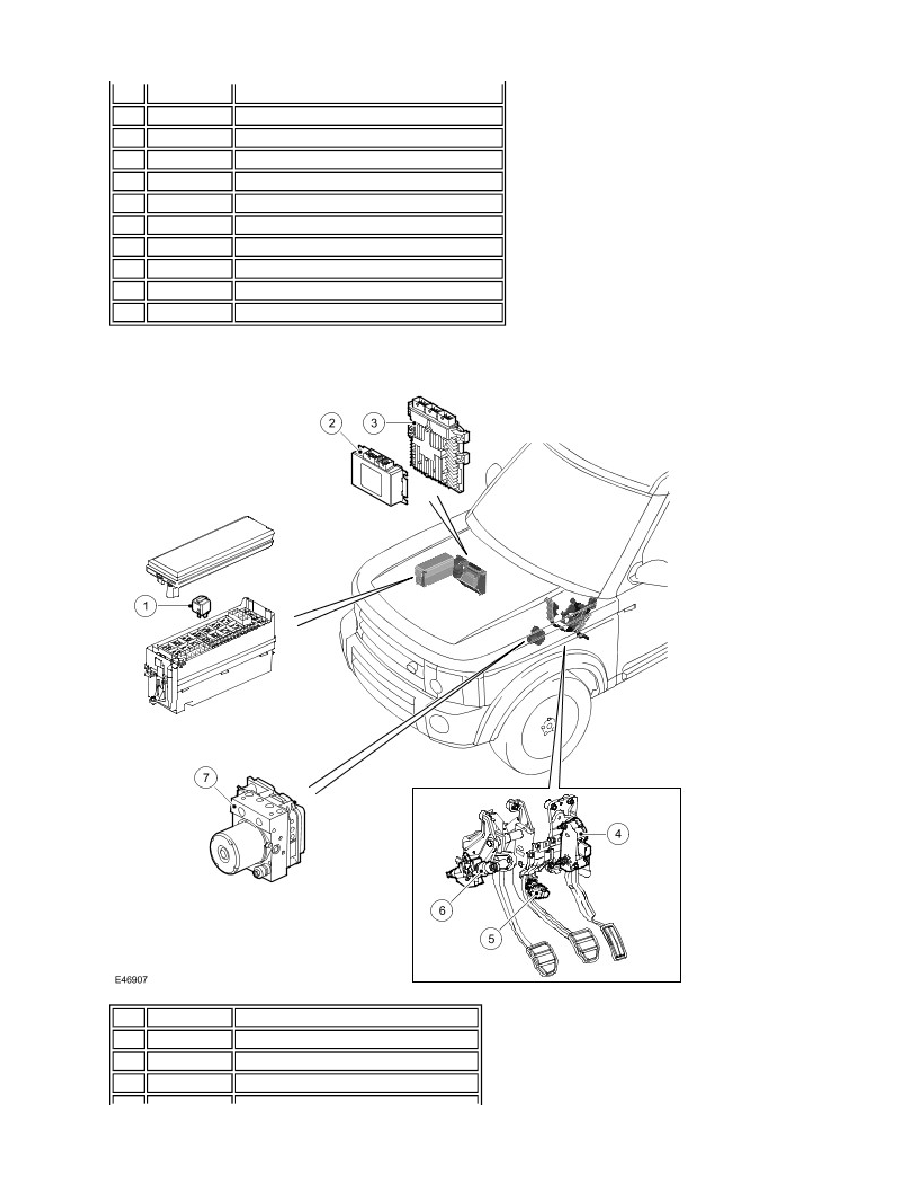 2
3
1
7
4
6
5
E46907