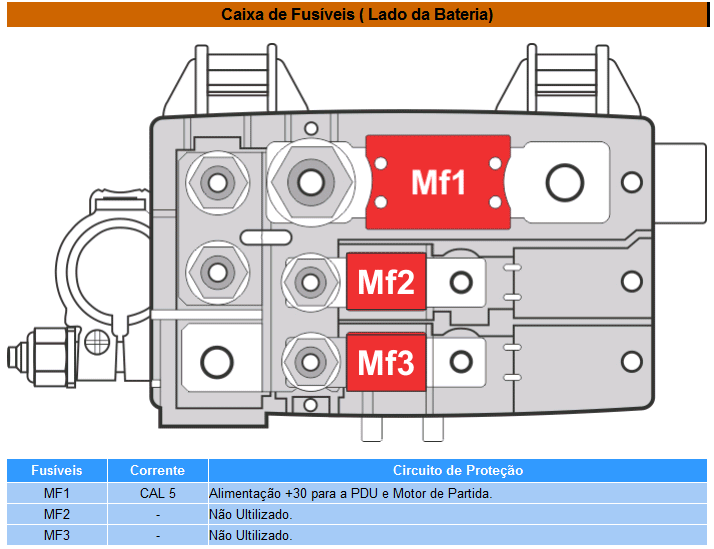 Caixa de Fusíveis ( Lado da Bateria)

Mf1

Mf2

Mf3

| Fusíveis | Corrente | Circuito de Proteção |
|---|---|---|
| MF1 | CAL 5 | Alimentação +30 para a PDU e Motor de Partida. |
| MF2 | - | Não Ultilizado. |
| MF3 | - | Não Ultilizado. |