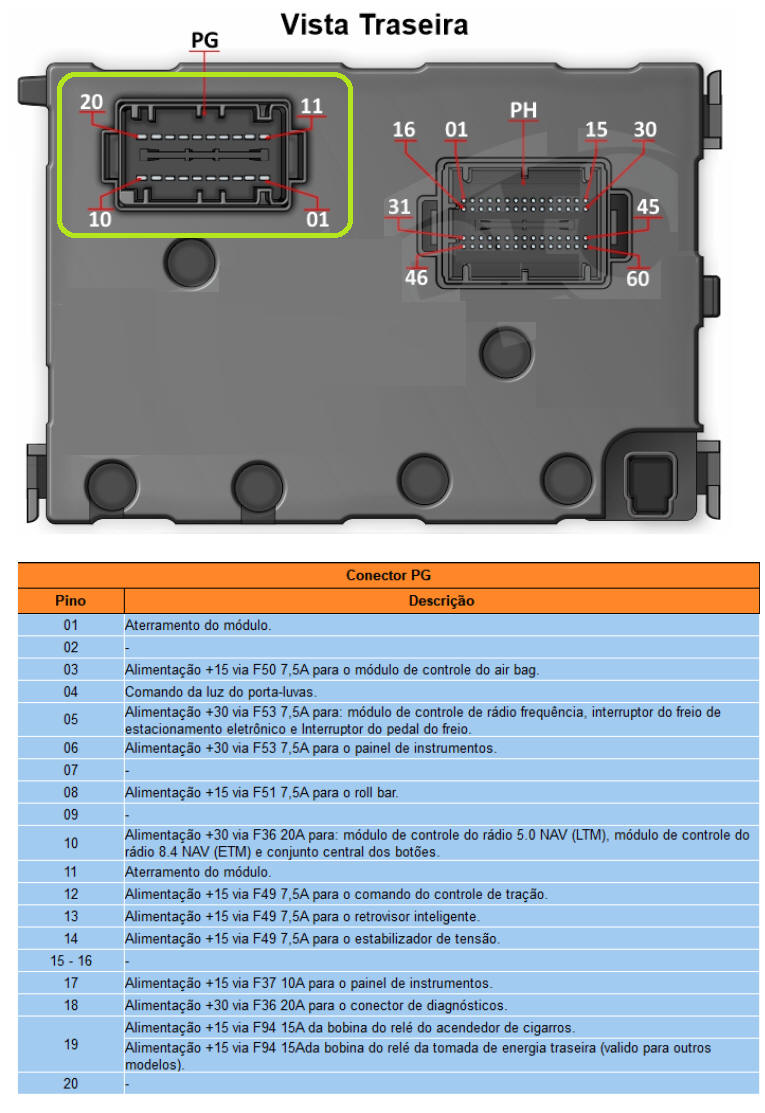 Vista Traseira

PG
20
11
10
01

PH
16
01
15
30
31
45
46
60

| Conector PG | |
|---|---|
| Pino | Descrição |
| 01 | Aterramento do módulo. |
| 02 | - |
| 03 | Alimentação +15 via F50 7,5A para o módulo de controle do air bag. |
| 04 | Comando da luz do porta-luvas. |
| 05 | Alimentação +30 via F53 7,5A para: módulo de controle de rádio frequência, interruptor do freio de estacionamento eletrônico e Interruptor do pedal do freio. |
| 06 | Alimentação +30 via F53 7,5A para o painel de instrumentos. |
| 07 | - |
| 08 | Alimentação +15 via F51 7,5A para o roll bar. |
| 09 | - |
| 10 | Alimentação +30 via F36 20A para: módulo de controle do rádio 5.0 NAV (LTM), módulo de controle do rádio 8.4 NAV (ETM) e conjunto central dos botões. |
| 11 | Aterramento do módulo. |
| 12 | Alimentação +15 via F49 7,5A para o comando do controle de tração. |
| 13 | Alimentação +15 via F49 7,5A para o retrovisor inteligente. |
| 14 | Alimentação +15 via F49 7,5A para o estabilizador de tensão. |
| 15 - 16 | - |
| 17 | Alimentação +15 via F37 10A para o painel de instrumentos. |
| 18 | Alimentação +30 via F36 20A para o conector de diagnósticos. |
| 19 | Alimentação +15 via F94 15A da bobina do relé do acendedor de cigarros. Alimentação +15 via F94 15Ada bobina do relé da tomada de energia traseira (valido para outros modelos). |
| 20 | - |