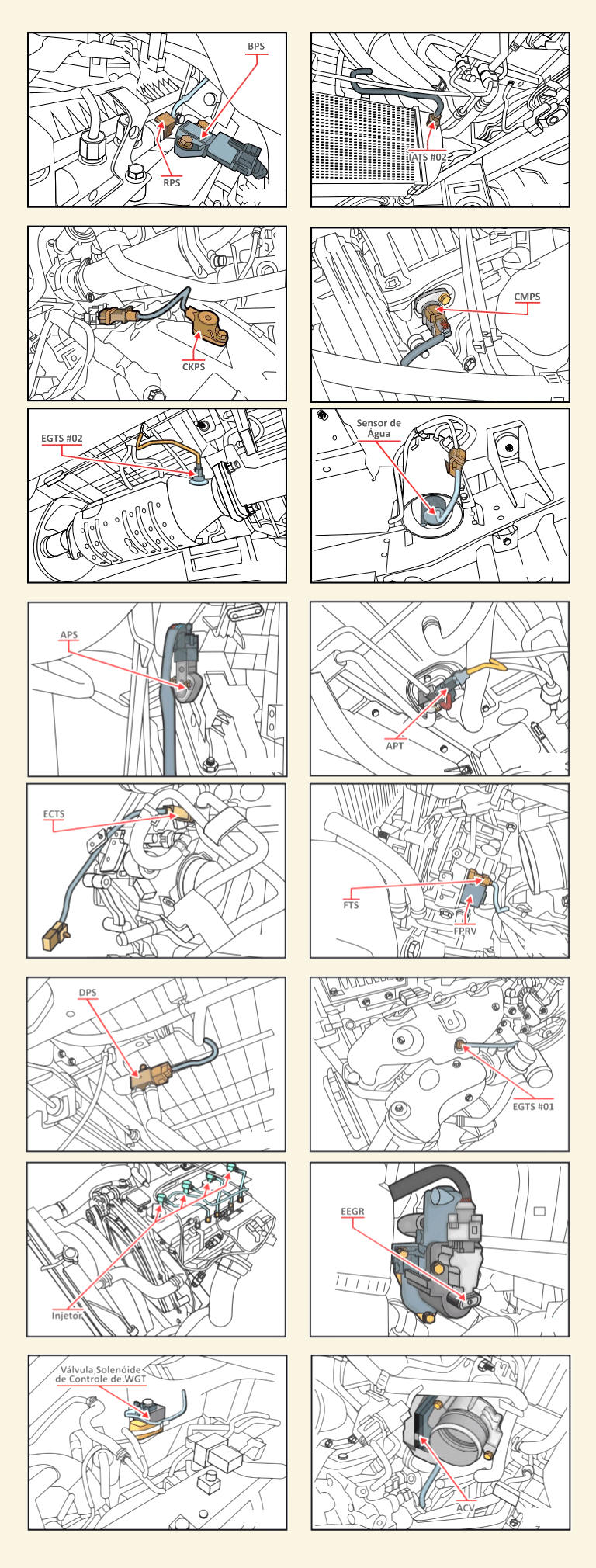 BPS

RPS

IATS #02

CKPS

CMPS

EGTS #02

Sensor de Água

APS

APT

ECTS

FTS

FPRV

DPS

EGTS #01

Injetor

EEGR

Válvula Solenóide de Controle de WGT

ACV