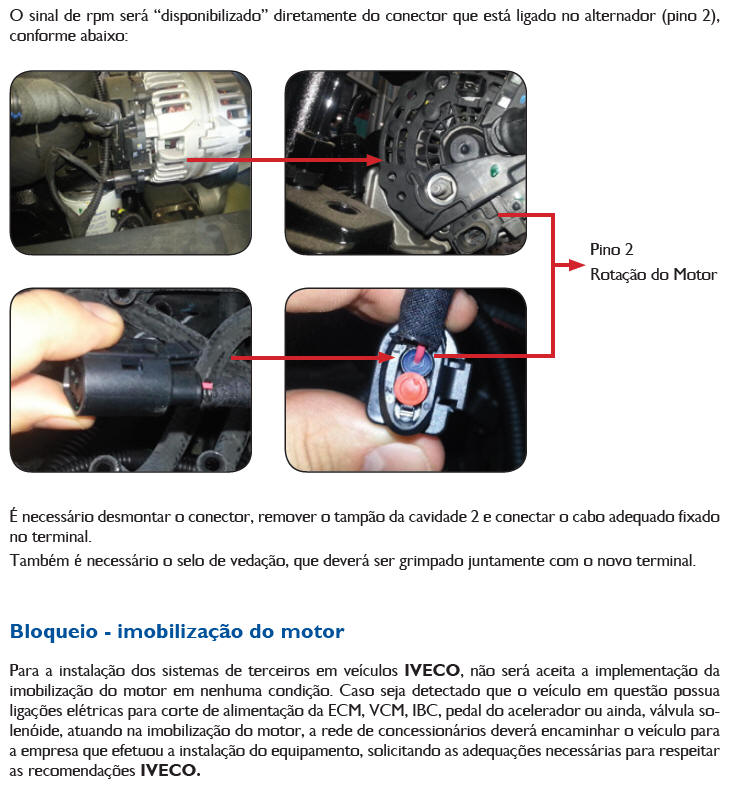 O sinal de rpm será “disponibilizado” diretamente do conector que está ligado no alternador (pino 2), conforme abaixo:

Pino 2
Rotação do Motor

É necessário desmontar o conector, remover o tampão da cavidade 2 e conectar o cabo adequado fixado no terminal.
Também é necessário o selo de vedação, que deverá ser grimpado juntamente com o novo terminal.

Bloqueio - imobilização do motor

Para a instalação dos sistemas de terceiros em veículos IVECO, não será aceita a implementação da imobilização do motor em nenhuma condição. Caso seja detectado que o veículo em questão possua ligações elétricas para corte de alimentação da ECM, VCM, IBC, pedal do acelerador ou ainda, válvula solenóide, atuando na imobilização do motor, a rede de concessionários deverá encaminhar o veículo para a empresa que efetuou a instalação do equipamento, solicitando as adequações necessárias para respeitar as recomendações IVECO.