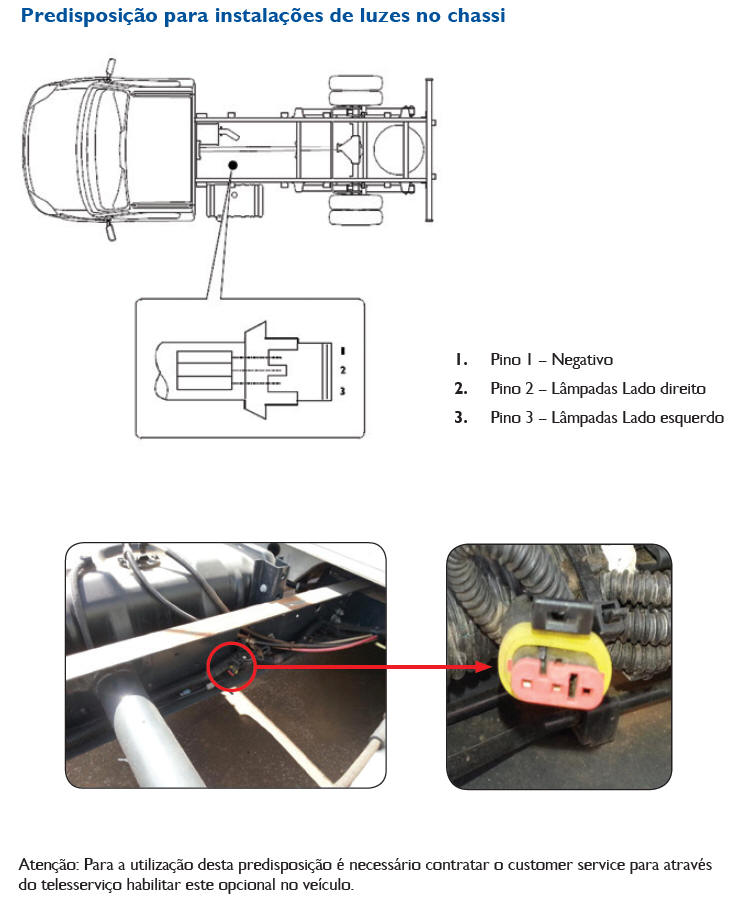 Predisposição para instalações de luzes no chassi

1
2
3

1. Pino 1 – Negativo
2. Pino 2 – Lâmpadas Lado direito
3. Pino 3 – Lâmpadas Lado esquerdo

Atenção: Para a utilização desta predisposição é necessário contratar o customer service para através do telesserviço habilitar este opcional no veículo.