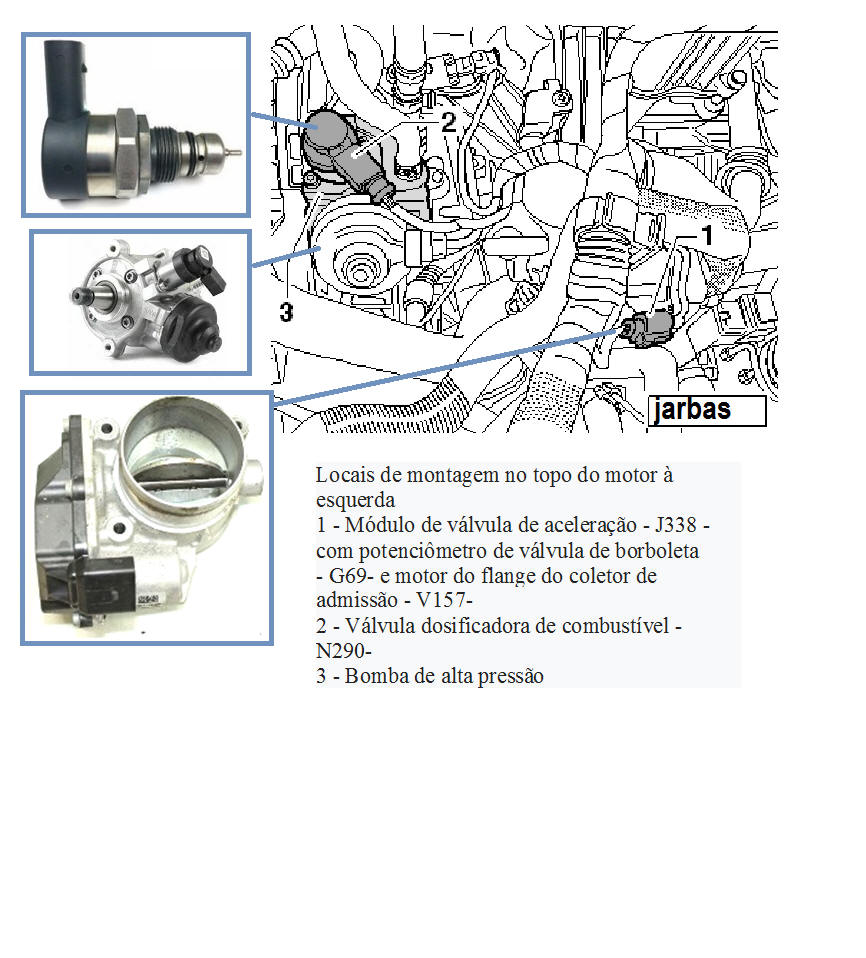 2

1

3

jarbas

Locais de montagem no topo do motor à esquerda
1 - Módulo de válvula de aceleração - J338 - com potenciômetro de válvula de borboleta - G69- e motor do flange do coletor de admissão - V157-
2 - Válvula dosificadora de combustível - N290-
3 - Bomba de alta pressão