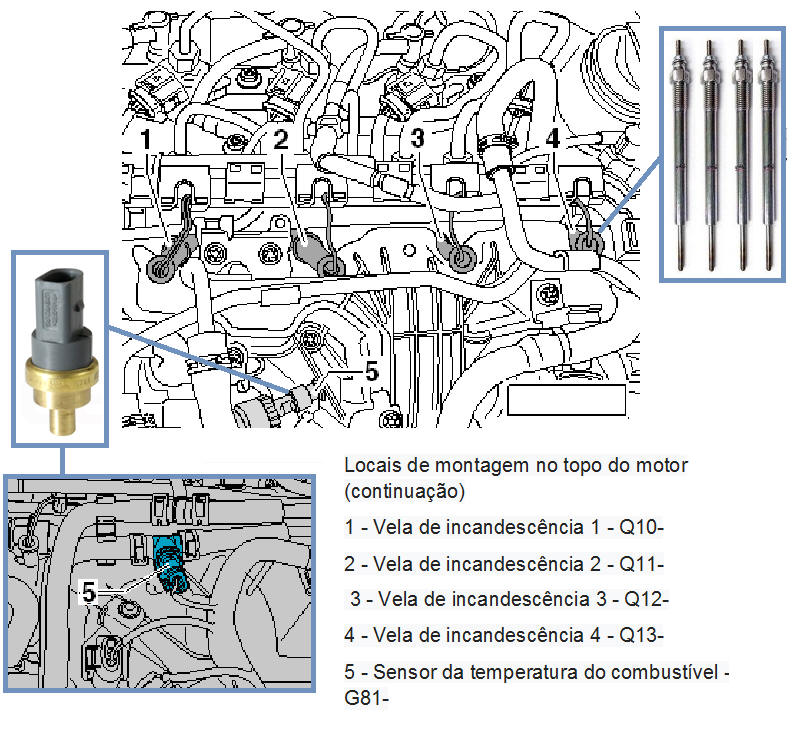 1
2
3
4
5
5

Locais de montagem no topo do motor (continuação)

1 - Vela de incandescência 1 - Q10-

2 - Vela de incandescência 2 - Q11-

3 - Vela de incandescência 3 - Q12-

4 - Vela de incandescência 4 - Q13-

5 - Sensor da temperatura do combustível - G81-