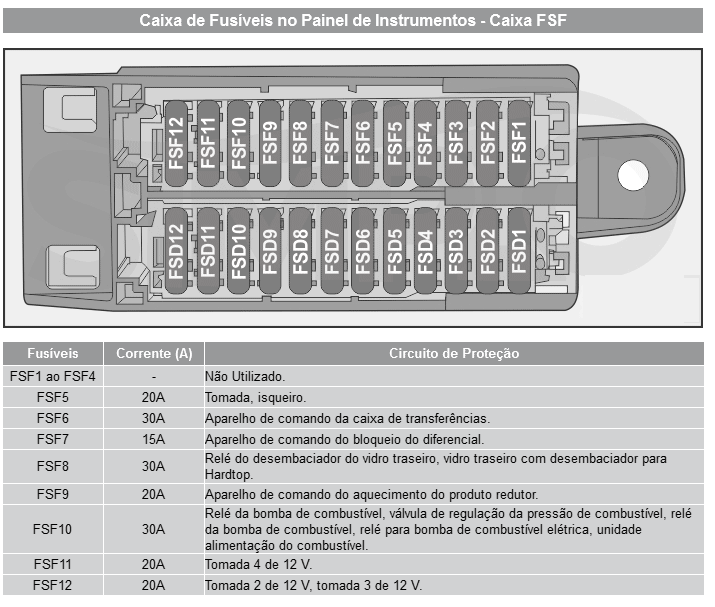 Caixa de Fusíveis no Painel de Instrumentos - Caixa FSF

FSF12 FSF11 FSF10 FSF9 FSF8 FSF7 FSF6 FSF5 FSF4 FSF3 FSF2 FSF1

FSD12 FSD11 FSD10 FSD9 FSD8 FSD7 FSD6 FSD5 FSD4 FSD3 FSD2 FSD1

| Fusíveis | Corrente (A) | Circuito de Proteção |
|---|---|---|
| FSF1 ao FSF4 | - | Não Utilizado. |
| FSF5 | 20A | Tomada, isqueiro. |
| FSF6 | 30A | Aparelho de comando da caixa de transferências. |
| FSF7 | 15A | Aparelho de comando do bloqueio do diferencial. |
| FSF8 | 30A | Relé do desembaciador do vidro traseiro, vidro traseiro com desembaciador para Hardtop. |
| FSF9 | 20A | Aparelho de comando do aquecimento do produto redutor. |
| FSF10 | 30A | Relé da bomba de combustível, válvula de regulação da pressão de combustível, relé da bomba de combustível, relé para bomba de combustível elétrica, unidade alimentação do combustível. |
| FSF11 | 20A | Tomada 4 de 12 V. |
| FSF12 | 20A | Tomada 2 de 12 V, tomada 3 de 12 V. |