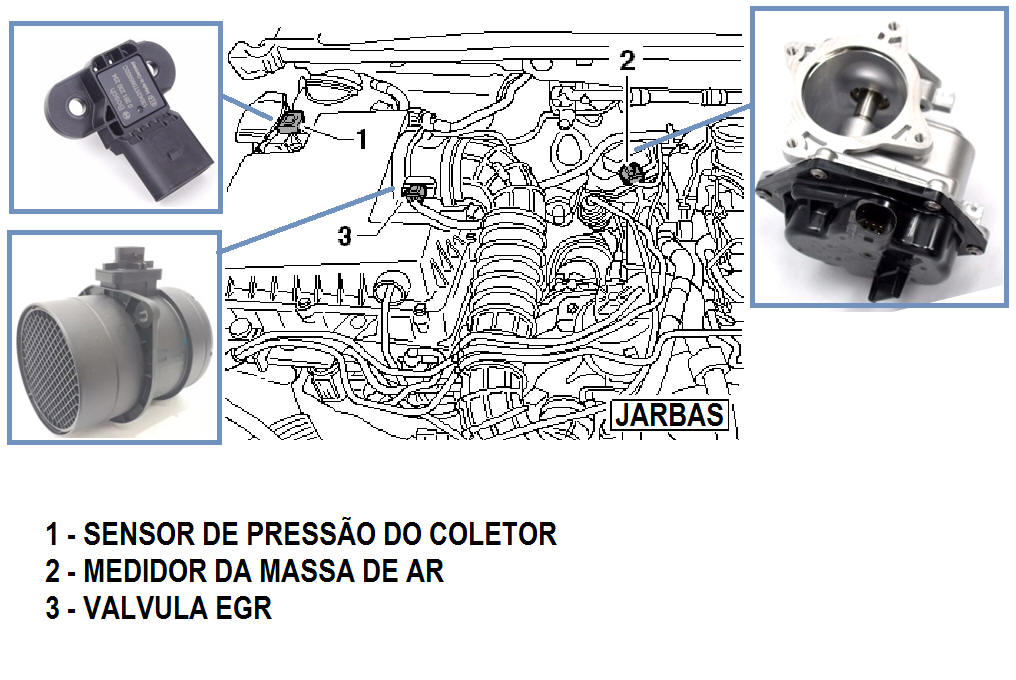 2

1

3

JARBAS

1 - SENSOR DE PRESSÃO DO COLETOR
2 - MEDIDOR DA MASSA DE AR
3 - VALVULA EGR