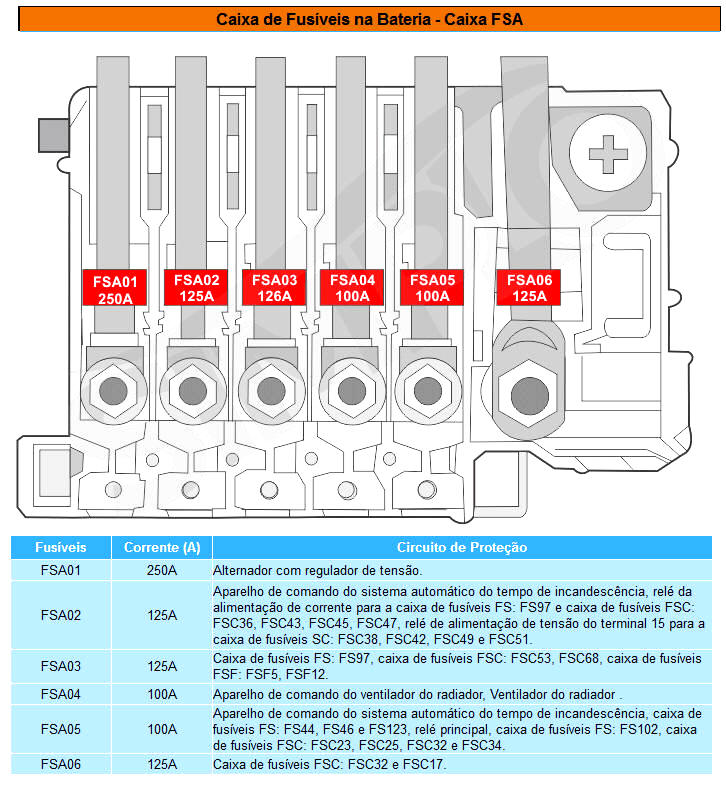 Caixa de Fusíveis na Bateria - Caixa FSA

FSA01 250A

FSA02 125A

FSA03 126A

FSA04 100A

FSA05 100A

FSA06 125A

| Fusíveis | Corrente (A) | Circuito de Proteção |
|---|---|---|
| FSA01 | 250A | Alternador com regulador de tensão. |
| FSA02 | 125A | Aparelho de comando do sistema automático do tempo de incandescência, relé da alimentação de corrente para a caixa de fusíveis FS: FS97 e caixa de fusíveis FSC: FSC36, FSC43, FSC45, FSC47, relé de alimentação de tensão do terminal 15 para a caixa de fusíveis SC: FSC38, FSC42, FSC49 e FSC51. |
| FSA03 | 125A | Caixa de fusíveis FS: FS97, caixa de fusíveis FSC: FSC53, FSC68, caixa de fusíveis FSF: FSF5, FSF12. |
| FSA04 | 100A | Aparelho de comando do ventilador do radiador, Ventilador do radiador . |
| FSA05 | 100A | Aparelho de comando do sistema automático do tempo de incandescência, caixa de fusíveis FS: FS44, FS46 e FS123, relé principal, caixa de fusíveis FS: FS102, caixa de fusíveis FSC: FSC23, FSC25, FSC32 e FSC34. |
| FSA06 | 125A | Caixa de fusíveis FSC: FSC32 e FSC17. |