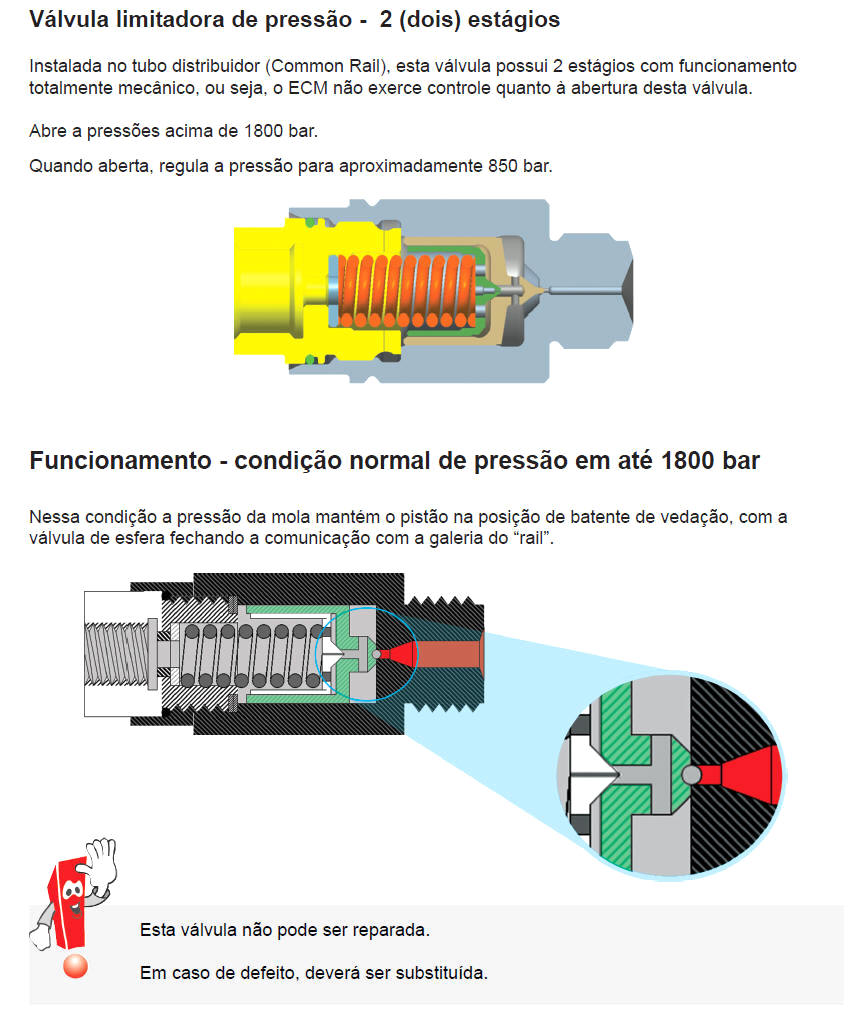 Válvula limitadora de pressão -  2 (dois) estágios

Instalada no tubo distribuidor (Common Rail), esta válvula possui 2 estágios com funcionamento totalmente mecânico, ou seja, o ECM não exerce controle quanto à abertura desta válvula.

Abre a pressões acima de 1800 bar.

Quando aberta, regula a pressão para aproximadamente 850 bar.

Funcionamento - condição normal de pressão em até 1800 bar

Nessa condição a pressão da mola mantém o pistão na posição de batente de vedação, com a válvula de esfera fechando a comunicação com a galeria do "rail".

Esta válvula não pode ser reparada.

Em caso de defeito, deverá ser substituída.