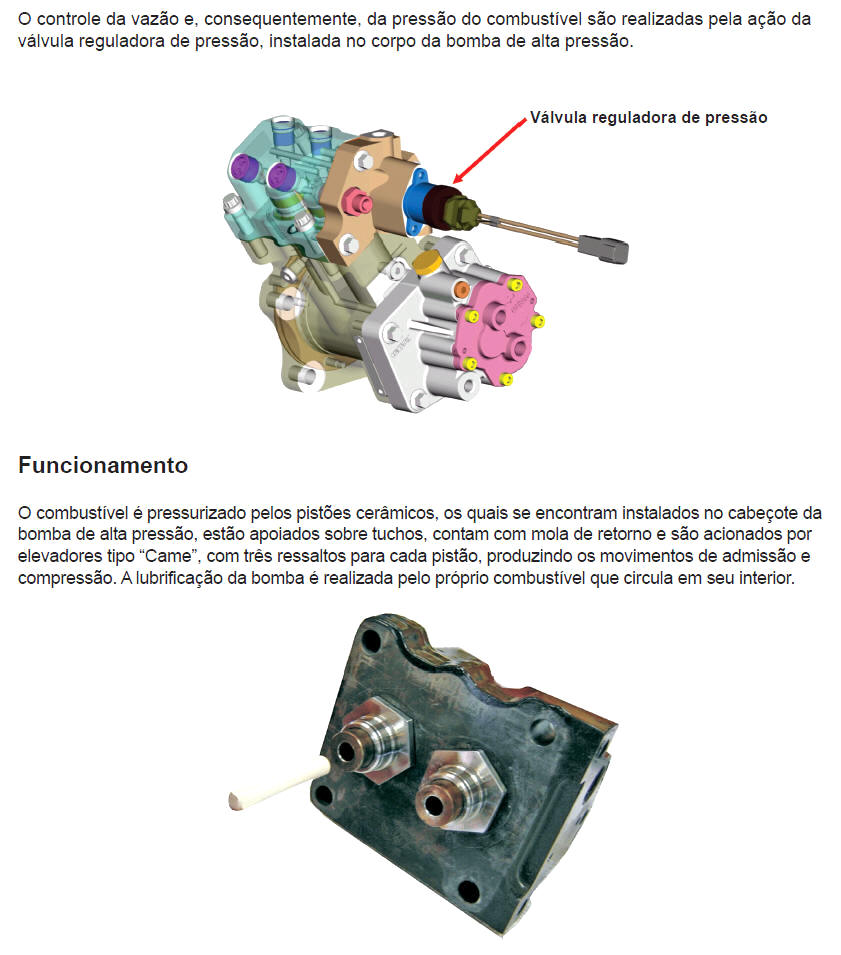 O controle da vazão e, consequentemente, da pressão do combustível são realizadas pela ação da válvula reguladora de pressão, instalada no corpo da bomba de alta pressão.

Válvula reguladora de pressão

Funcionamento

O combustível é pressurizado pelos pistões cerâmicos, os quais se encontram instalados no cabeçote da bomba de alta pressão, estão apoiados sobre tuchos, contam com mola de retorno e são acionados por elevadores tipo “Came”, com três ressaltos para cada pistão, produzindo os movimentos de admissão e compressão. A lubrificação da bomba é realizada pelo próprio combustível que circula em seu interior.