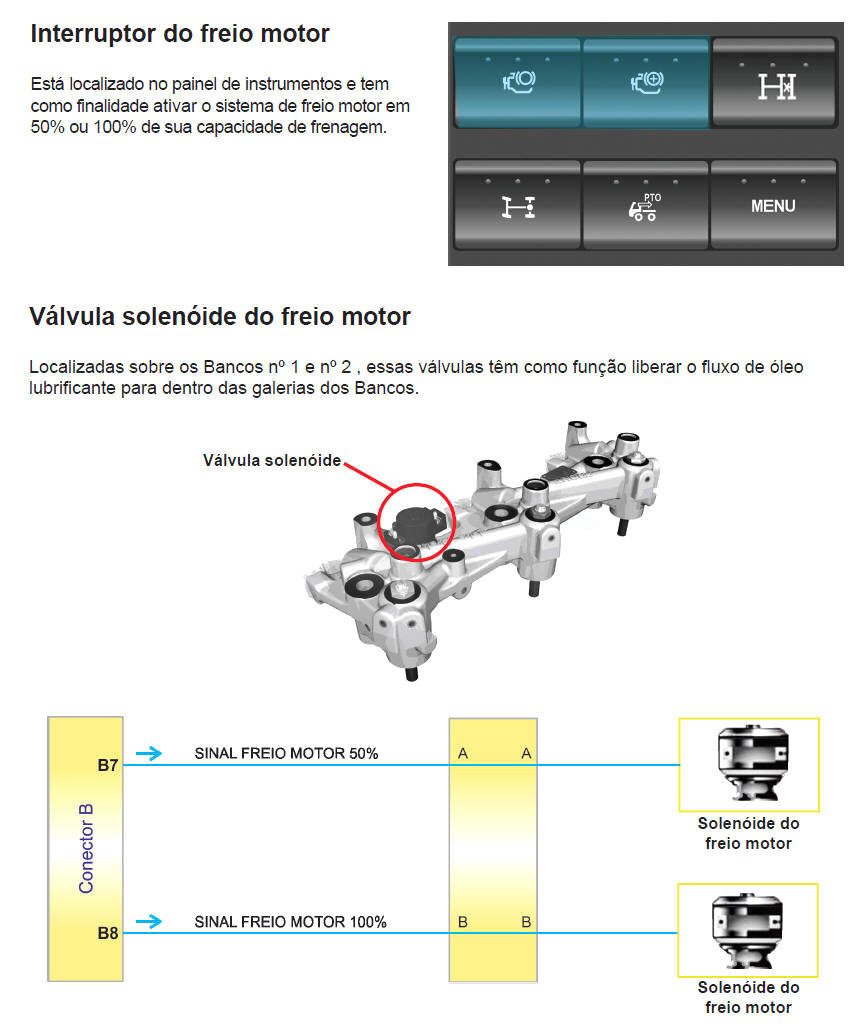 Interruptor do freio motor

Está localizado no painel de instrumentos e tem como finalidade ativar o sistema de freio motor em 50% ou 100% de sua capacidade de frenagem.

PTO

MENU

Válvula solenóide do freio motor

Localizadas sobre os Bancos nº 1 e nº 2 , essas válvulas têm como função liberar o fluxo de óleo lubrificante para dentro das galerias dos Bancos.

Válvula solenóide

Conector B

B7

SINAL FREIO MOTOR 50%

A A

Solenóide do freio motor

B8

SINAL FREIO MOTOR 100%

B B

Solenóide do freio motor