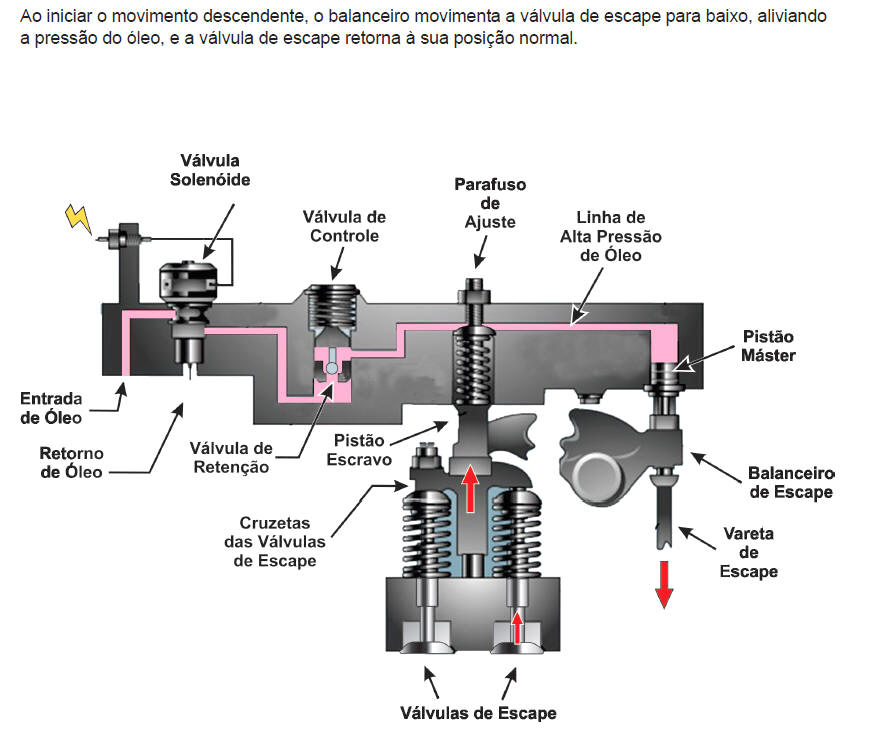 Ao iniciar o movimento descendente, o balanceiro movimenta a válvula de escape para baixo, aliviando a pressão do óleo, e a válvula de escape retorna à sua posição normal.

Válvula Solenóide

Válvula de Controle

Parafuso de Ajuste

Linha de Alta Pressão de Óleo

Pistão Máster

Entrada de Óleo

Retorno de Óleo

Válvula de Retenção

Pistão Escravo

Balanceiro de Escape

Cruzetas das Válvulas de Escape

Vareta de Escape

Válvulas de Escape