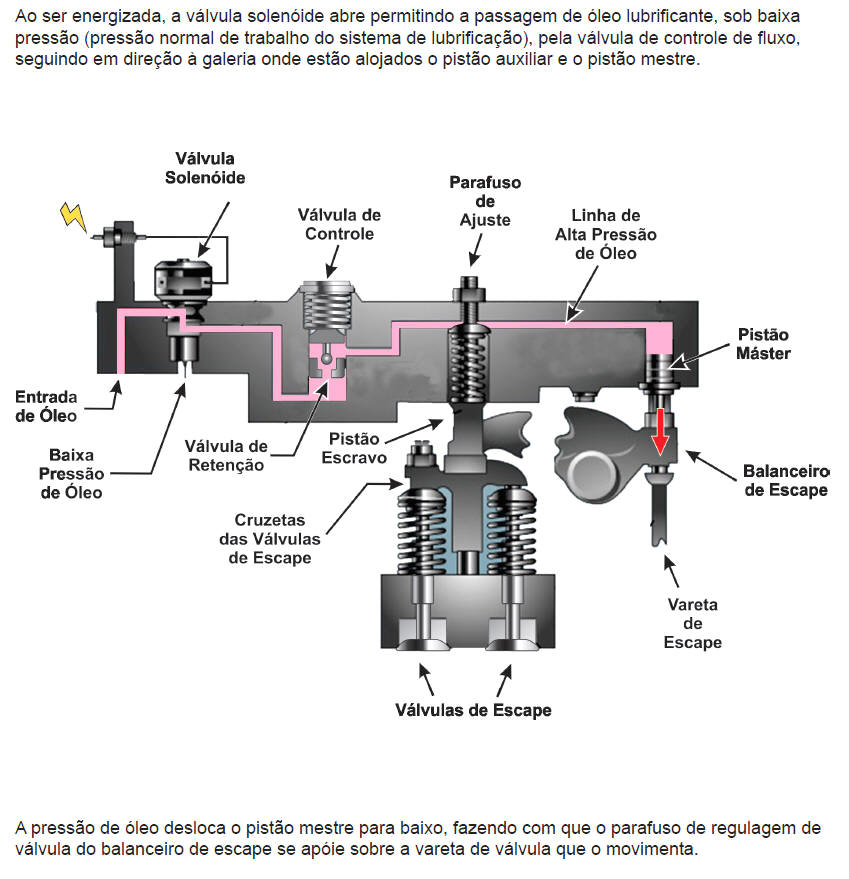 Ao ser energizada, a válvula solenóide abre permitindo a passagem de óleo lubrificante, sob baixa pressão (pressão normal de trabalho do sistema de lubrificação), pela válvula de controle de fluxo, seguindo em direção à galeria onde estão alojados o pistão auxiliar e o pistão mestre.

Válvula Solenóide

Válvula de Controle

Parafuso de Ajuste

Linha de Alta Pressão de Óleo

Pistão Máster

Entrada de Óleo

Baixa Pressão de Óleo

Válvula de Retenção

Pistão Escravo

Balanceiro de Escape

Cruzetas das Válvulas de Escape

Vareta de Escape

Válvulas de Escape

A pressão de óleo desloca o pistão mestre para baixo, fazendo com que o parafuso de regulagem de válvula do balanceiro de escape se apóie sobre a vareta de válvula que o movimenta.