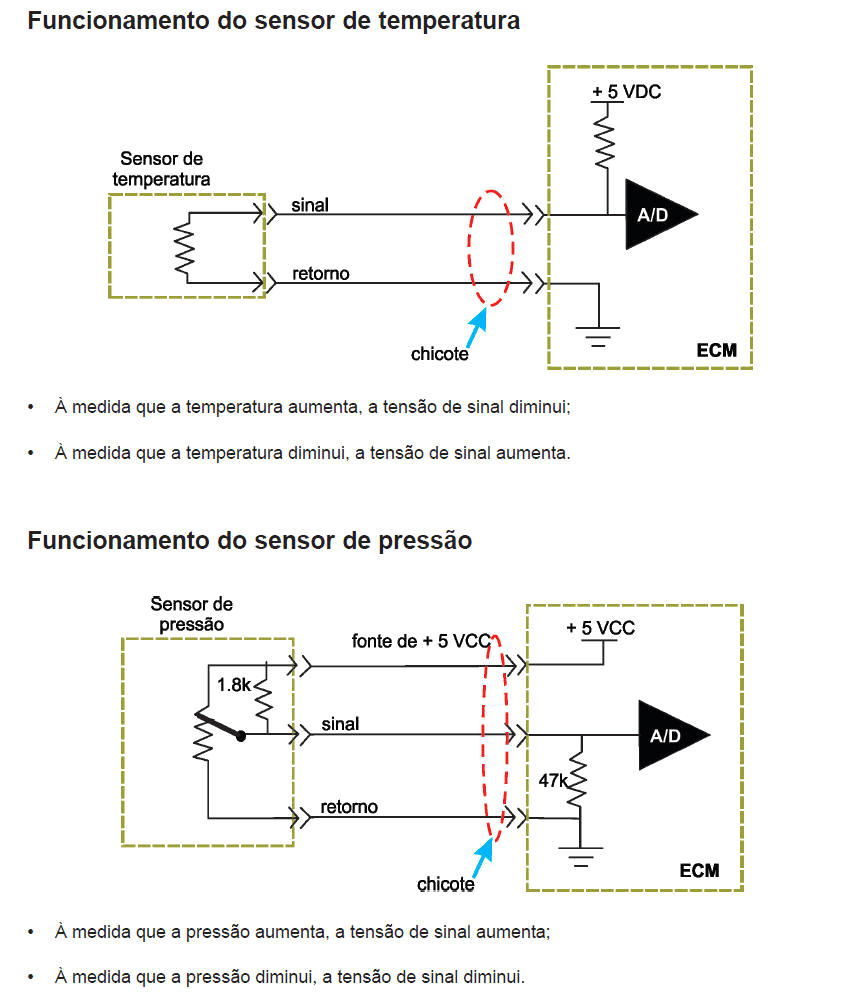 Funcionamento do sensor de temperatura

Sensor de temperatura

sinal

retorno

chicote

+ 5 VDC

A/D

ECM

• À medida que a temperatura aumenta, a tensão de sinal diminui;

• À medida que a temperatura diminui, a tensão de sinal aumenta.

Funcionamento do sensor de pressão

Sensor de pressão

1.8k

fonte de + 5 VCC

sinal

retorno

chicote

+ 5 VCC

A/D

47k

ECM

• À medida que a pressão aumenta, a tensão de sinal aumenta;

• À medida que a pressão diminui, a tensão de sinal diminui.