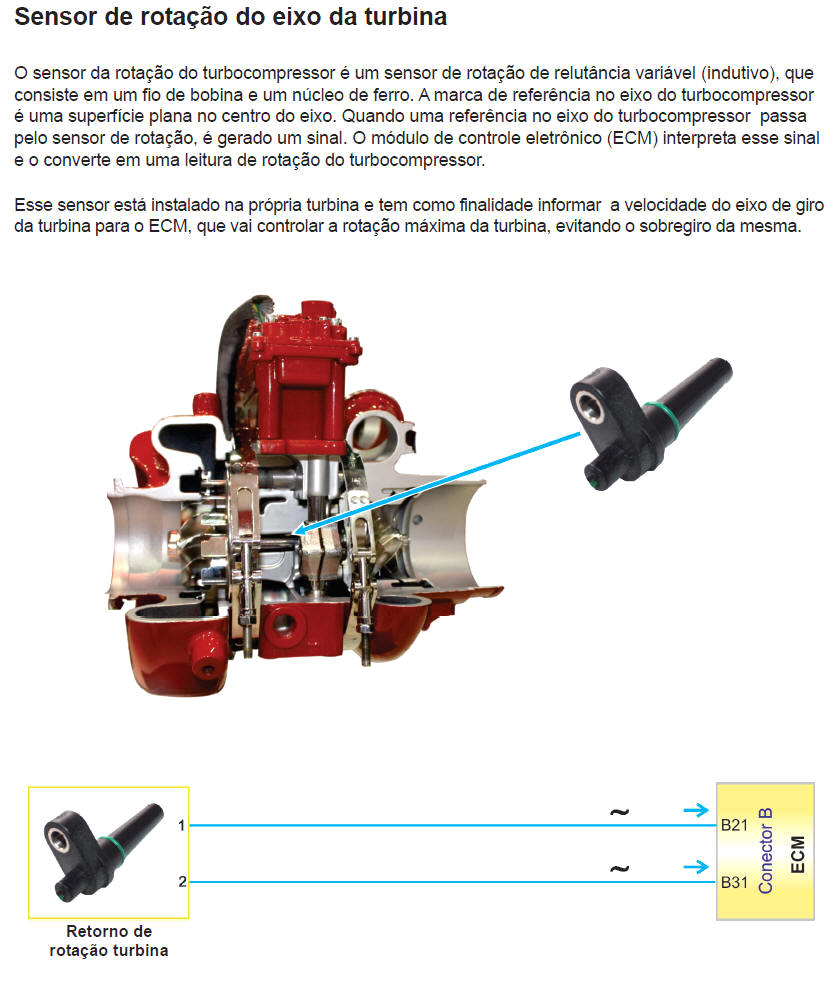 Sensor de rotação do eixo da turbina

O sensor da rotação do turbocompressor é um sensor de rotação de relutância variável (indutivo), que consiste em um fio de bobina e um núcleo de ferro. A marca de referência no eixo do turbocompressor é uma superfície plana no centro do eixo. Quando uma referência no eixo do turbocompressor passa pelo sensor de rotação, é gerado um sinal. O módulo de controle eletrônico (ECM) interpreta esse sinal e o converte em uma leitura de rotação do turbocompressor.

Esse sensor está instalado na própria turbina e tem como finalidade informar a velocidade do eixo de giro da turbina para o ECM, que vai controlar a rotação máxima da turbina, evitando o sobregiro da mesma.

1
2
~
~
B21
B31
Conector B
ECM

Retorno de rotação turbina