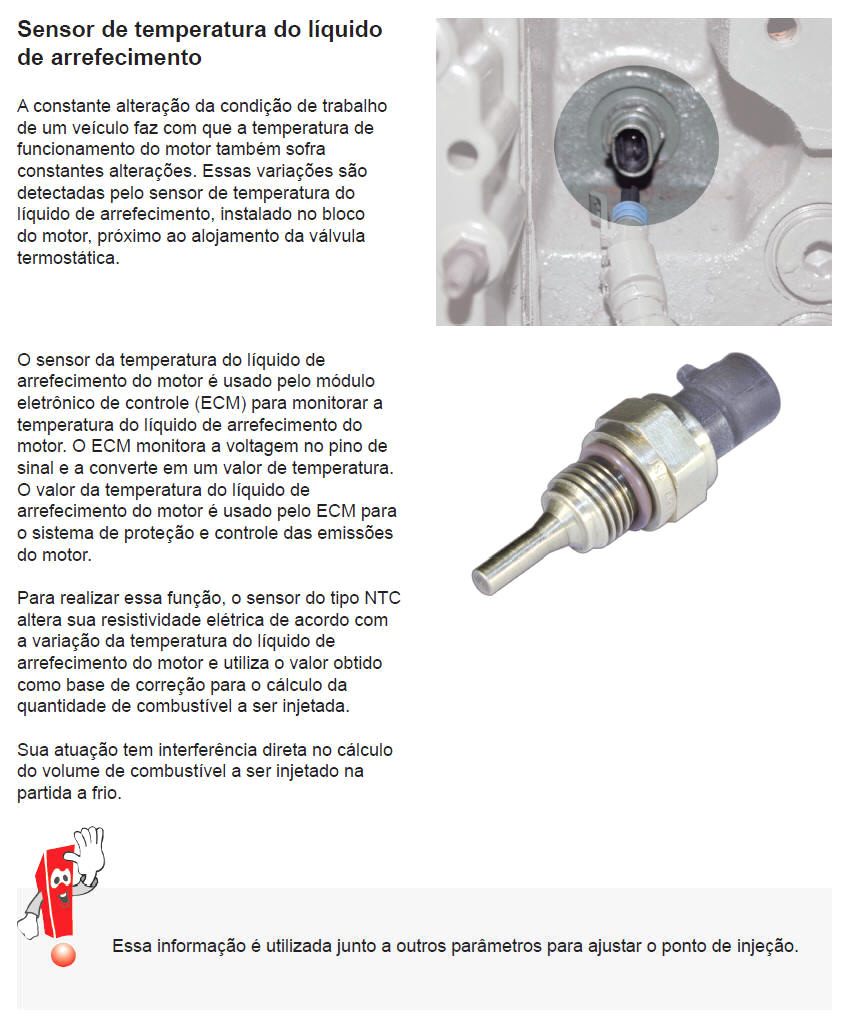 Sensor de temperatura do líquido de arrefecimento

A constante alteração da condição de trabalho de um veículo faz com que a temperatura de funcionamento do motor também sofra constantes alterações. Essas variações são detectadas pelo sensor de temperatura do líquido de arrefecimento, instalado no bloco do motor, próximo ao alojamento da válvula termostática.

O sensor da temperatura do líquido de arrefecimento do motor é usado pelo módulo eletrônico de controle (ECM) para monitorar a temperatura do líquido de arrefecimento do motor. O ECM monitora a voltagem no pino de sinal e a converte em um valor de temperatura. O valor da temperatura do líquido de arrefecimento do motor é usado pelo ECM para o sistema de proteção e controle das emissões do motor.

Para realizar essa função, o sensor do tipo NTC altera sua resistividade elétrica de acordo com a variação da temperatura do líquido de arrefecimento do motor e utiliza o valor obtido como base de correção para o cálculo da quantidade de combustível a ser injetada.

Sua atuação tem interferência direta no cálculo do volume de combustível a ser injetado na partida a frio.

Essa informação é utilizada junto a outros parâmetros para ajustar o ponto de injeção.