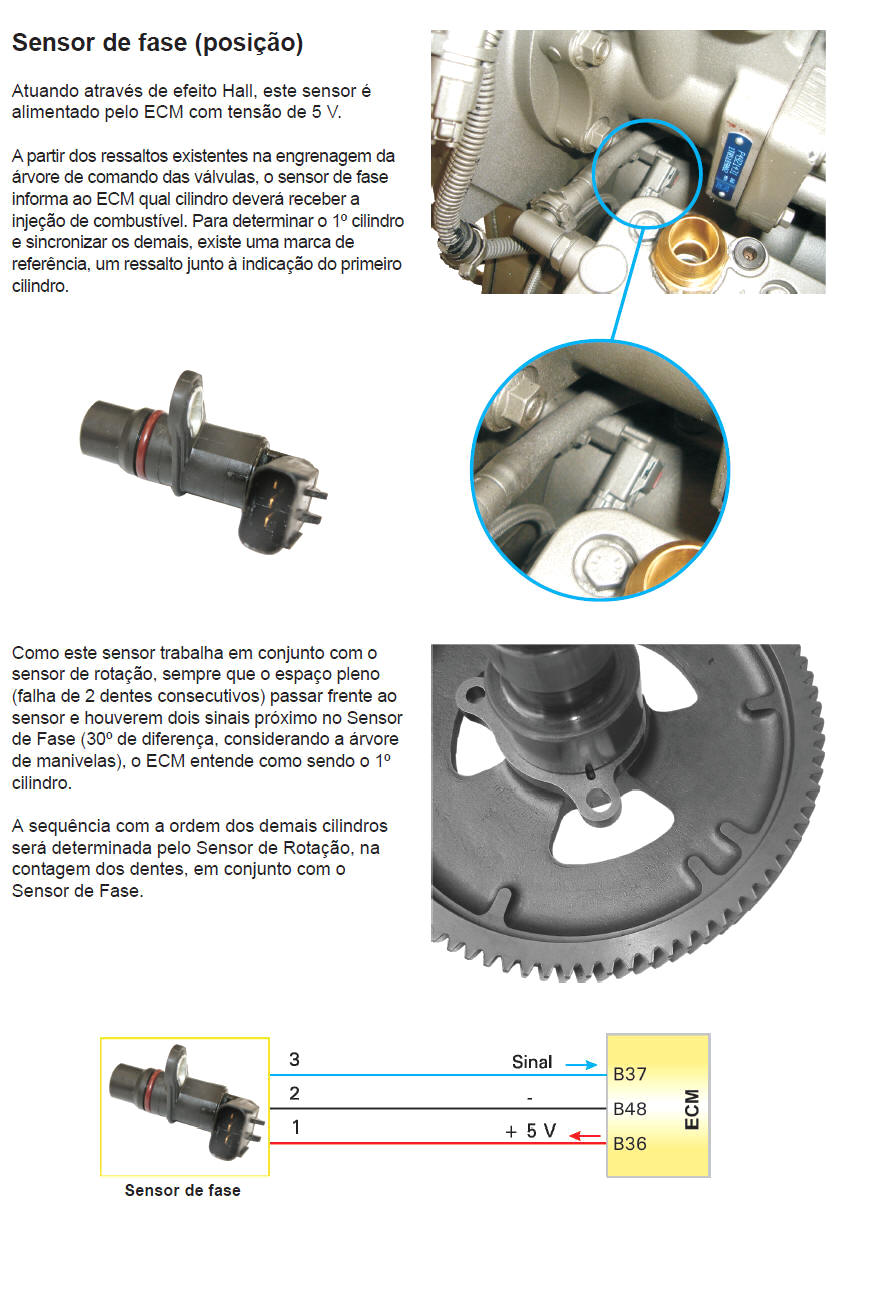 Sensor de fase (posição)

Atuando através de efeito Hall, este sensor é alimentado pelo ECM com tensão de 5 V.

A partir dos ressaltos existentes na engrenagem da árvore de comando das válvulas, o sensor de fase informa ao ECM qual cilindro deverá receber a injeção de combustível. Para determinar o 1º cilindro e sincronizar os demais, existe uma marca de referência, um ressalto junto à indicação do primeiro cilindro.

Como este sensor trabalha em conjunto com o sensor de rotação, sempre que o espaço pleno (falha de 2 dentes consecutivos) passar frente ao sensor e houverem dois sinais próximo no Sensor de Fase (30º de diferença, considerando a árvore de manivelas), o ECM entende como sendo o 1º cilindro.

A sequência com a ordem dos demais cilindros será determinada pelo Sensor de Rotação, na contagem dos dentes, em conjunto com o Sensor de Fase.

3
Sinal
B37
2
-
B48
1
+ 5 V
B36
ECM
Sensor de fase