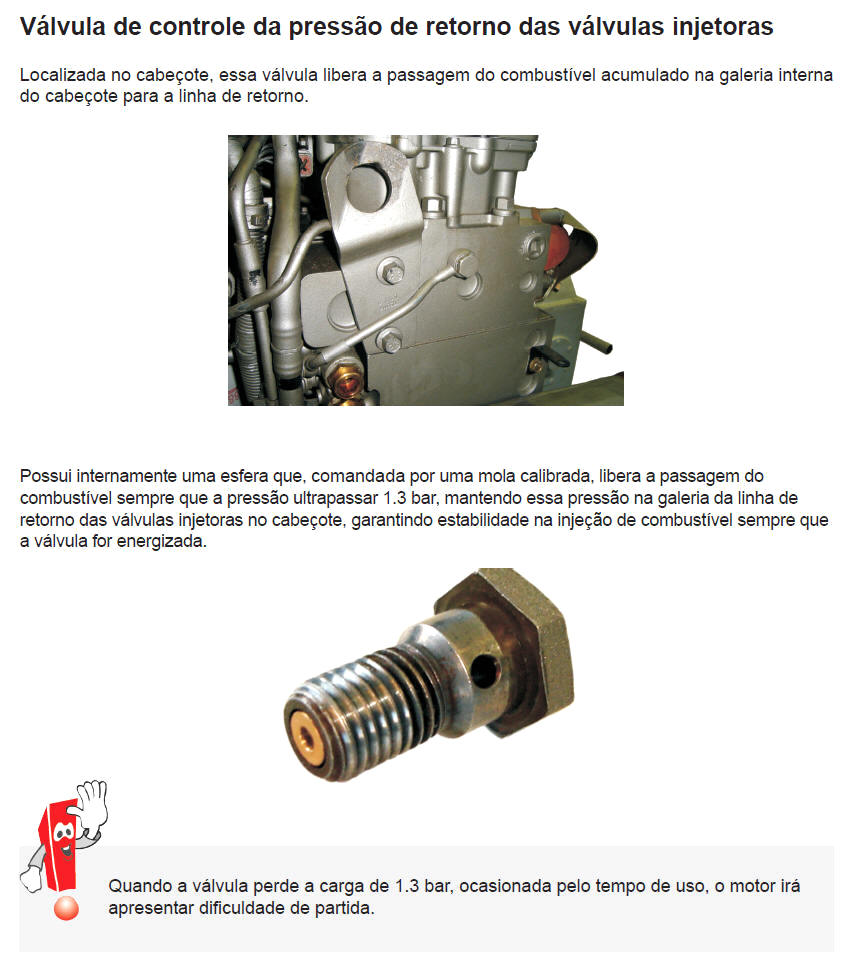 Válvula de controle da pressão de retorno das válvulas injetoras

Localizada no cabeçote, essa válvula libera a passagem do combustível acumulado na galeria interna do cabeçote para a linha de retorno.

Possui internamente uma esfera que, comandada por uma mola calibrada, libera a passagem do combustível sempre que a pressão ultrapassar 1.3 bar, mantendo essa pressão na galeria da linha de retorno das válvulas injetoras no cabeçote, garantindo estabilidade na injeção de combustível sempre que a válvula for energizada.

Quando a válvula perde a carga de 1.3 bar, ocasionada pelo tempo de uso, o motor irá apresentar dificuldade de partida.