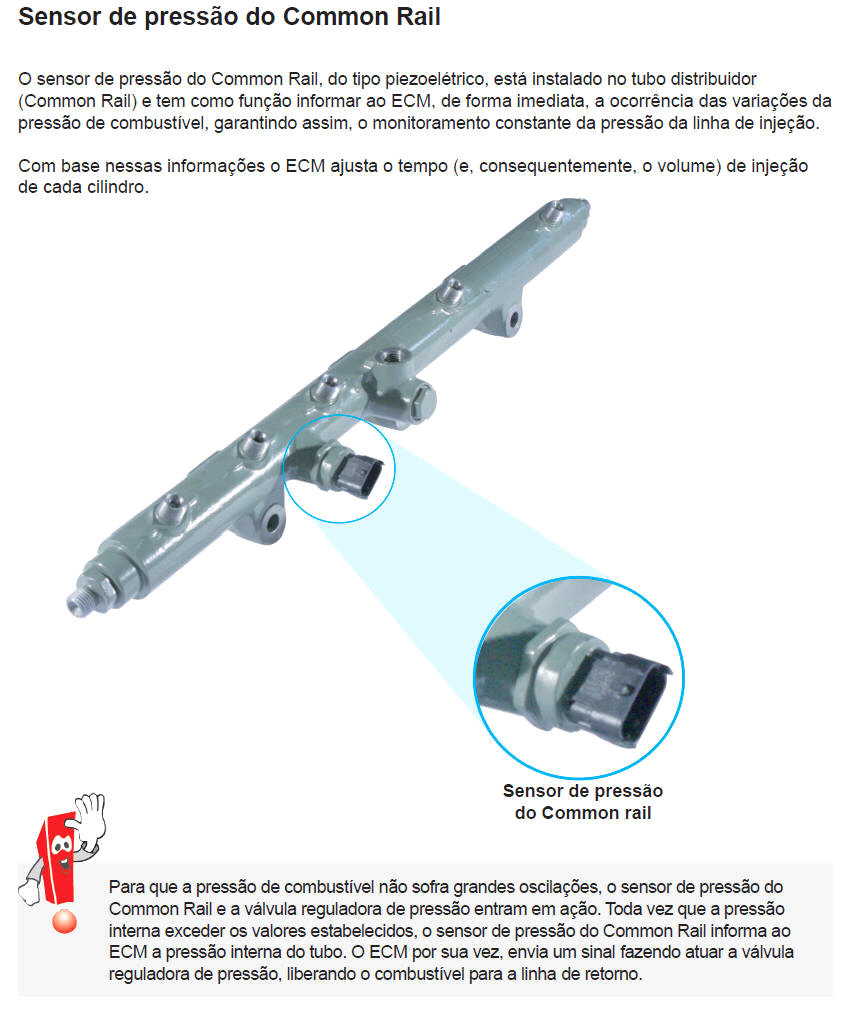 Sensor de pressão do Common Rail

O sensor de pressão do Common Rail, do tipo piezoelétrico, está instalado no tubo distribuidor (Common Rail) e tem como função informar ao ECM, de forma imediata, a ocorrência das variações da pressão de combustível, garantindo assim, o monitoramento constante da pressão da linha de injeção.

Com base nessas informações o ECM ajusta o tempo (e, consequentemente, o volume) de injeção de cada cilindro.

Sensor de pressão do Common rail

Para que a pressão de combustível não sofra grandes oscilações, o sensor de pressão do Common Rail e a válvula reguladora de pressão entram em ação. Toda vez que a pressão interna exceder os valores estabelecidos, o sensor de pressão do Common Rail informa ao ECM a pressão interna do tubo. O ECM por sua vez, envia um sinal fazendo atuar a válvula reguladora de pressão, liberando o combustível para a linha de retorno.