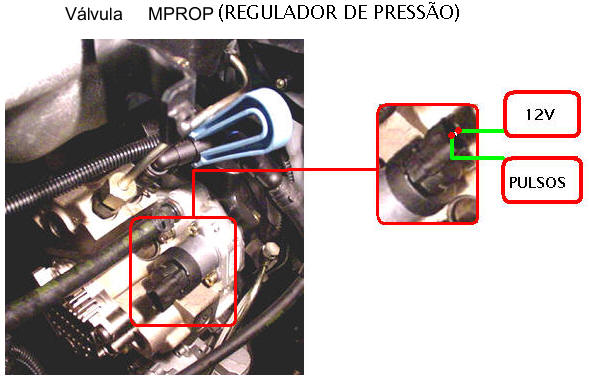 Válvula MPROP (REGULADOR DE PRESSÃO)

12V

PULSOS