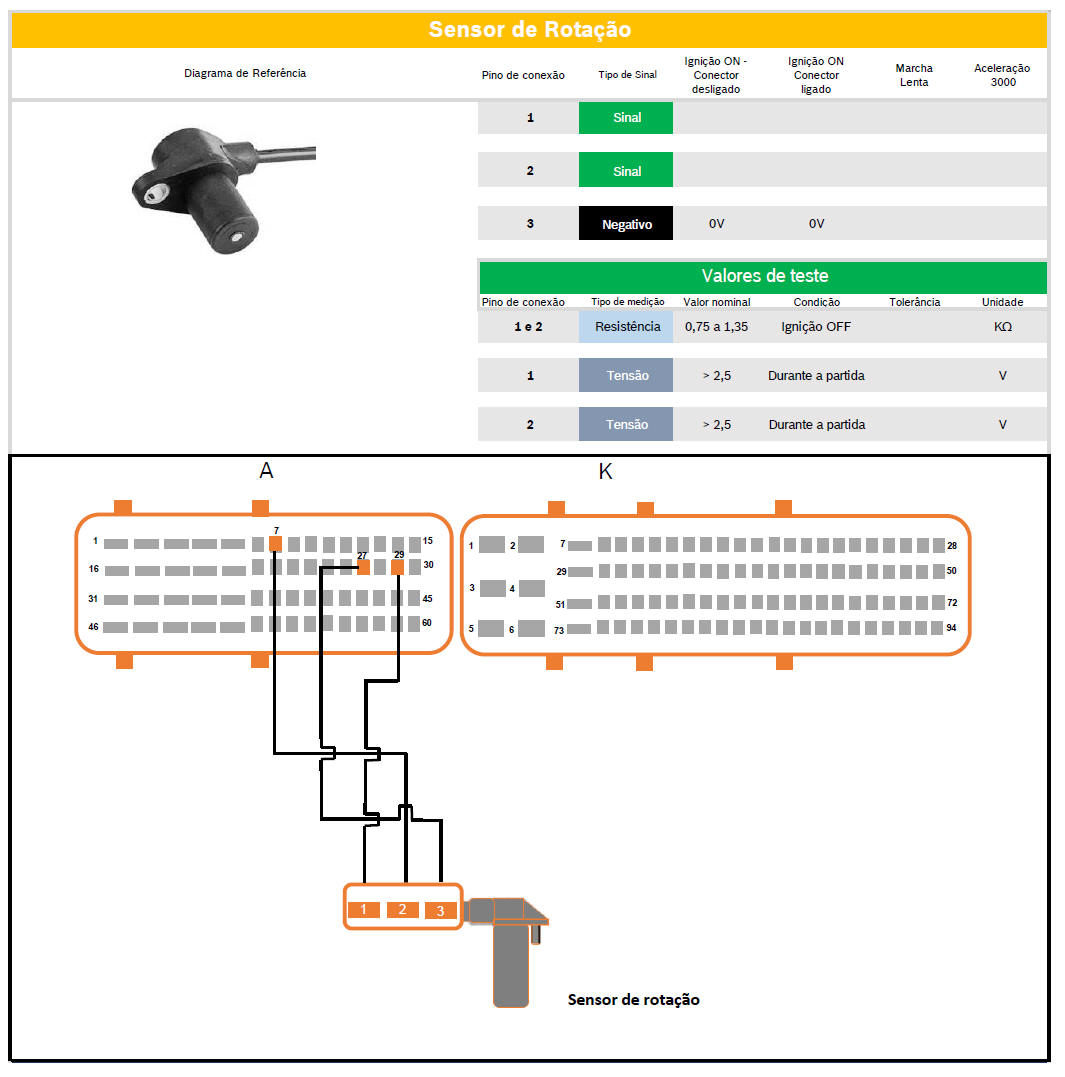 Sensor de Rotação

| Diagrama de Referência | Pino de conexão | Tipo de Sinal | Ignição ON - Conector desligado | Ignição ON Conector ligado | Marcha Lenta | Aceleração 3000 |
|---|---|---|---|---|---|---|
| | 1 | Sinal | | | | |
| | 2 | Sinal | | | | |
| | 3 | Negativo | 0V | 0V | | |

Valores de teste

| Pino de conexão | Tipo de medição | Valor nominal | Condição | Tolerância | Unidade |
|---|---|---|---|---|---|
| 1 e 2 | Resistência | 0,75 a 1,35 | Ignição OFF | | KΩ |
| 1 | Tensão | > 2,5 | Durante a partida | | V |
| 2 | Tensão | > 2,5 | Durante a partida | | V |

A

1 7 15
16 27 29 30
31 45
46 60

K

1 2 7 28
29 50
3 4
51 72
5 6 73 94

1 2 3

Sensor de rotação