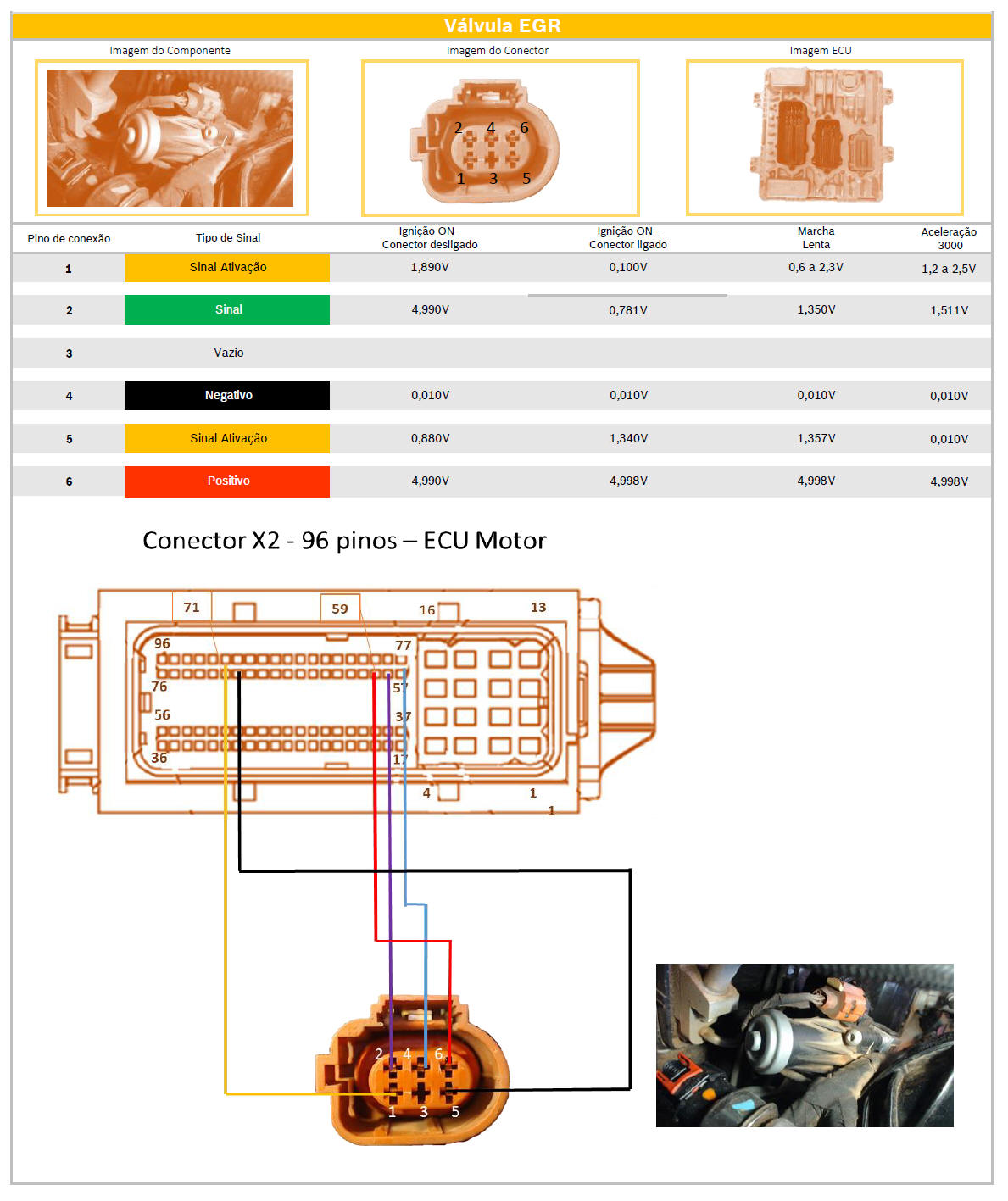 Válvula EGR

Imagem do Componente

Imagem do Conector

2 4 6
1 3 5

Imagem ECU

| Pino de conexão | Tipo de Sinal | Ignição ON - Conector desligado | Ignição ON - Conector ligado | Marcha Lenta | Aceleração 3000 |
|---|---|---|---|---|---|
| 1 | Sinal Ativação | 1,890V | 0,100V | 0,6 a 2,3V | 1,2 a 2,5V |
| 2 | Sinal | 4,990V | 0,781V | 1,350V | 1,511V |
| 3 | Vazio | | | | |
| 4 | Negativo | 0,010V | 0,010V | 0,010V | 0,010V |
| 5 | Sinal Ativação | 0,880V | 1,340V | 1,357V | 0,010V |
| 6 | Positivo | 4,990V | 4,998V | 4,998V | 4,998V |

Conector X2 - 96 pinos – ECU Motor

71 59 16 13
96 77
76 57
56 37
36 17
4 1
1

2 4 6
1 3 5