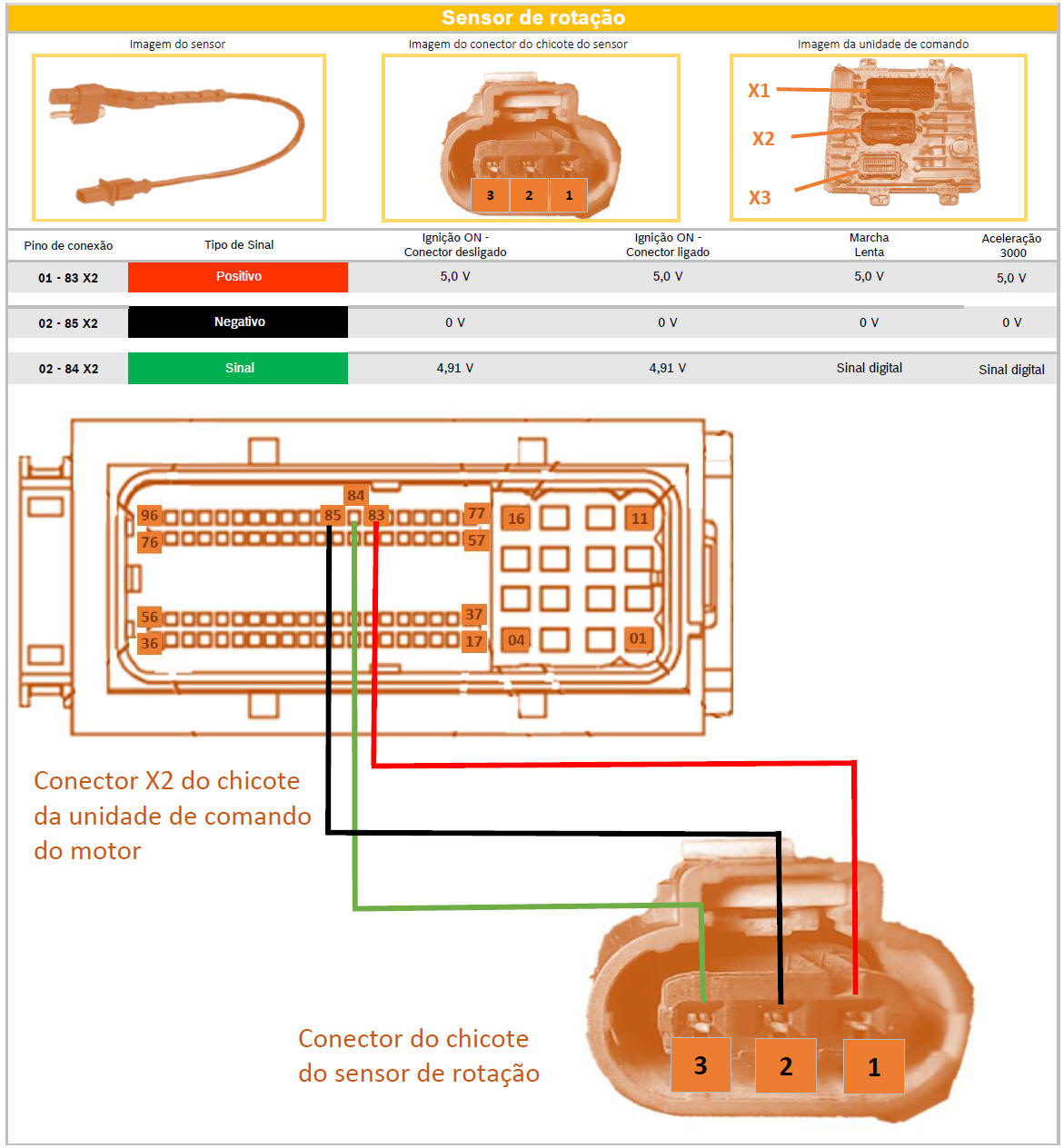 Sensor de rotação

Imagem do sensor

Imagem do conector do chicote do sensor

3 2 1

Imagem da unidade de comando

X1
X2
X3

| Pino de conexão | Tipo de Sinal | Ignição ON - Conector desligado | Ignição ON - Conector ligado | Marcha Lenta | Aceleração 3000 |
|---|---|---|---|---|---|
| 01 - 83 X2 | Positivo | 5,0 V | 5,0 V | 5,0 V | 5,0 V |
| 02 - 85 X2 | Negativo | 0 V | 0 V | 0 V | 0 V |
| 02 - 84 X2 | Sinal | 4,91 V | 4,91 V | Sinal digital | Sinal digital |

84
96 85 83 77 16 11
76 57
56 37
36 17 04 01

Conector X2 do chicote da unidade de comando do motor

Conector do chicote do sensor de rotação

3 2 1