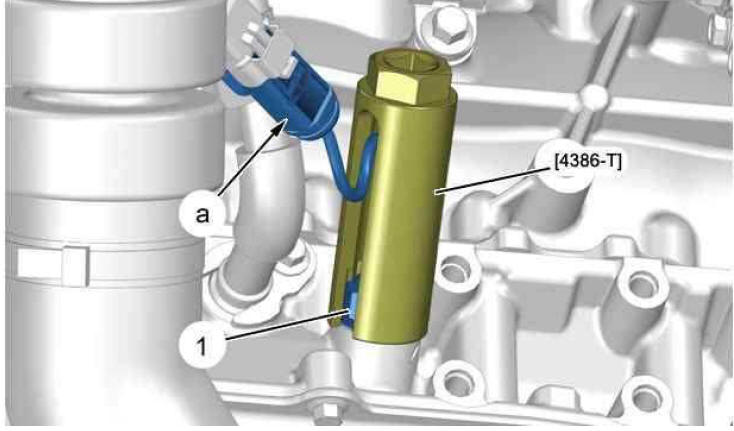 [4386-T]

a

1