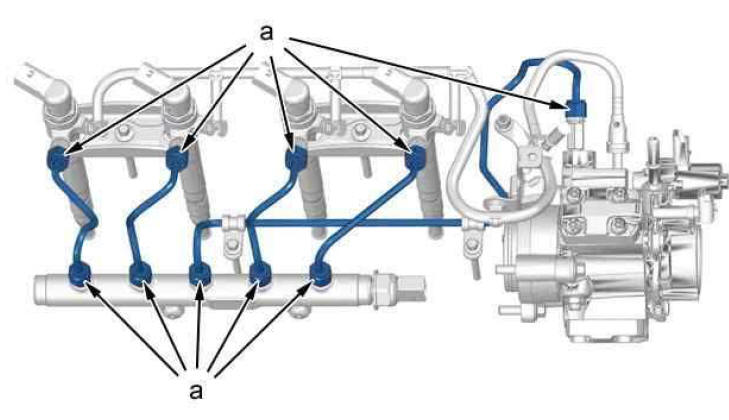 a

a