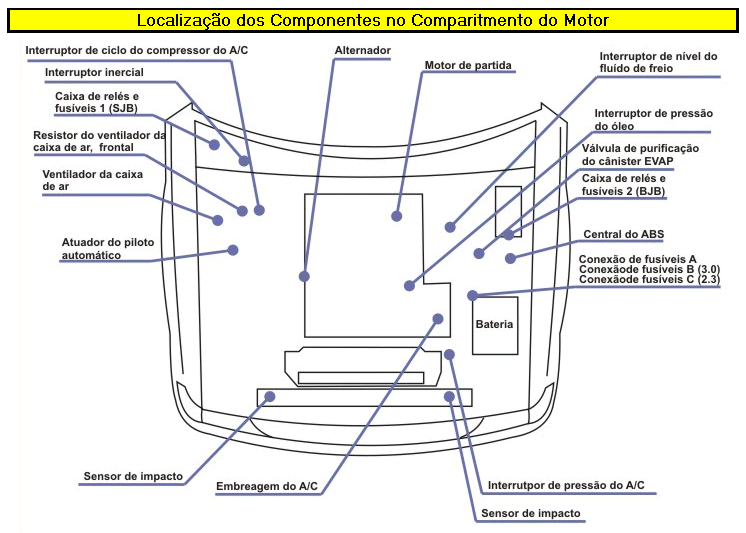 Localização dos Componentes no Comparitmento do Motor

Interruptor de ciclo do compressor do A/C

Interruptor inercial

Caixa de relés e fusíveis 1 (SJB)

Resistor do ventilador da caixa de ar, frontal

Ventilador da caixa de ar

Atuador do piloto automático

Alternador

Motor de partida

Interruptor de nível do fluído de freio

Interruptor de pressão do óleo

Válvula de purificação do cânister EVAP

Caixa de relés e fusíveis 2 (BJB)

Central do ABS

Conexão de fusíveis A
Conexãode fusíveis B (3.0)
Conexãode fusíveis C (2.3)

Bateria

Sensor de impacto

Embreagem do A/C

Interrutpor de pressão do A/C

Sensor de impacto