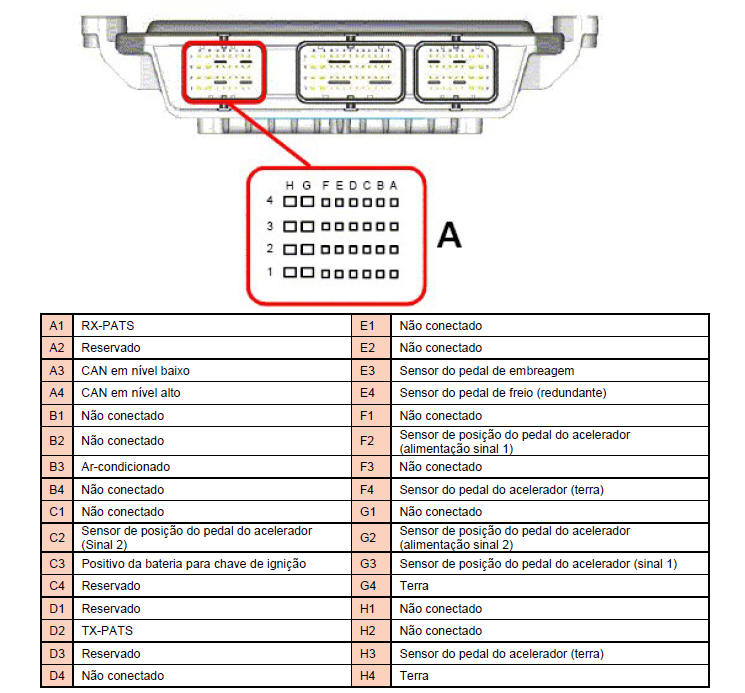 H G F E D C B A
4
3
2
1

A

| A1 | RX-PATS | E1 | Não conectado |
|---|---|---|---|
| A2 | Reservado | E2 | Não conectado |
| A3 | CAN em nível baixo | E3 | Sensor do pedal de embreagem |
| A4 | CAN em nível alto | E4 | Sensor do pedal de freio (redundante) |
| B1 | Não conectado | F1 | Não conectado |
| B2 | Não conectado | F2 | Sensor de posição do pedal do acelerador (alimentação sinal 1) |
| B3 | Ar-condicionado | F3 | Não conectado |
| B4 | Não conectado | F4 | Sensor do pedal do acelerador (terra) |
| C1 | Não conectado | G1 | Não conectado |
| C2 | Sensor de posição do pedal do acelerador (Sinal 2) | G2 | Sensor de posição do pedal do acelerador (alimentação sinal 2) |
| C3 | Positivo da bateria para chave de ignição | G3 | Sensor de posição do pedal do acelerador (sinal 1) |
| C4 | Reservado | G4 | Terra |
| D1 | Reservado | H1 | Não conectado |
| D2 | TX-PATS | H2 | Não conectado |
| D3 | Reservado | H3 | Sensor do pedal do acelerador (terra) |
| D4 | Não conectado | H4 | Terra |