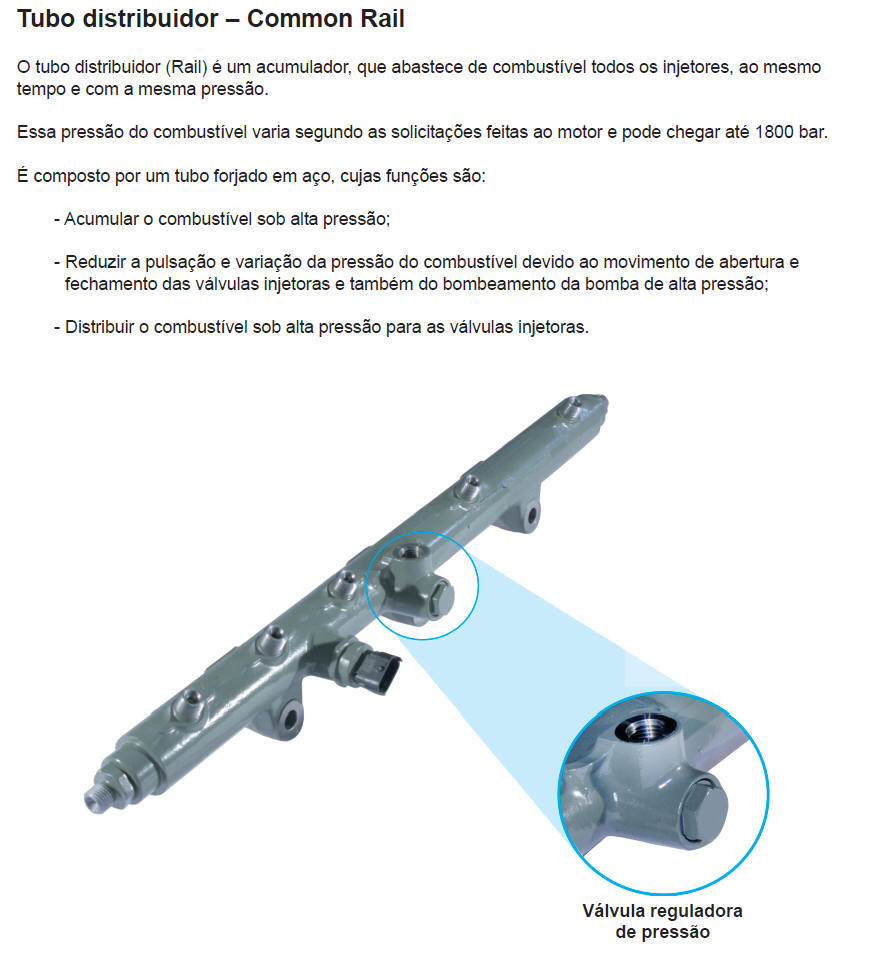 Tubo distribuidor – Common Rail

O tubo distribuidor (Rail) é um acumulador, que abastece de combustível todos os injetores, ao mesmo tempo e com a mesma pressão.

Essa pressão do combustível varia segundo as solicitações feitas ao motor e pode chegar até 1800 bar.

É composto por um tubo forjado em aço, cujas funções são:

- Acumular o combustível sob alta pressão;

- Reduzir a pulsação e variação da pressão do combustível devido ao movimento de abertura e fechamento das válvulas injetoras e também do bombeamento da bomba de alta pressão;

- Distribuir o combustível sob alta pressão para as válvulas injetoras.

Válvula reguladora de pressão