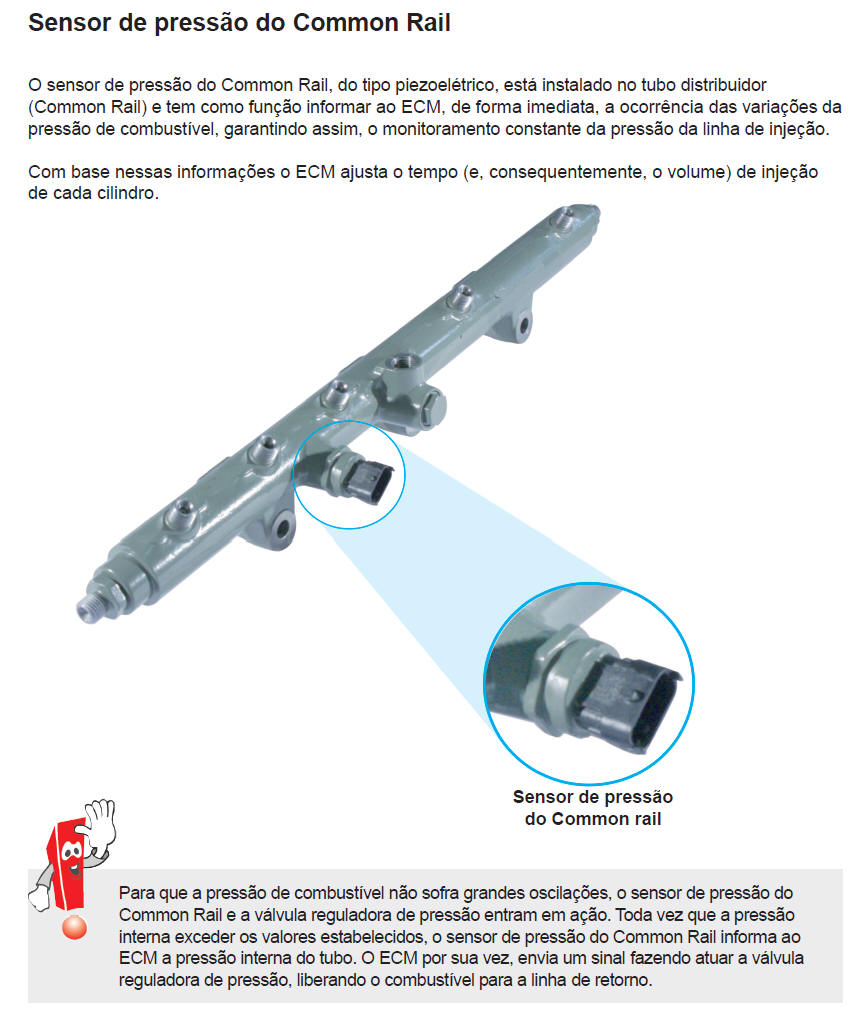 Sensor de pressão do Common Rail

O sensor de pressão do Common Rail, do tipo piezoelétrico, está instalado no tubo distribuidor (Common Rail) e tem como função informar ao ECM, de forma imediata, a ocorrência das variações da pressão de combustível, garantindo assim, o monitoramento constante da pressão da linha de injeção.

Com base nessas informações o ECM ajusta o tempo (e, consequentemente, o volume) de injeção de cada cilindro.

Sensor de pressão do Common rail

Para que a pressão de combustível não sofra grandes oscilações, o sensor de pressão do Common Rail e a válvula reguladora de pressão entram em ação. Toda vez que a pressão interna exceder os valores estabelecidos, o sensor de pressão do Common Rail informa ao ECM a pressão interna do tubo. O ECM por sua vez, envia um sinal fazendo atuar a válvula reguladora de pressão, liberando o combustível para a linha de retorno.