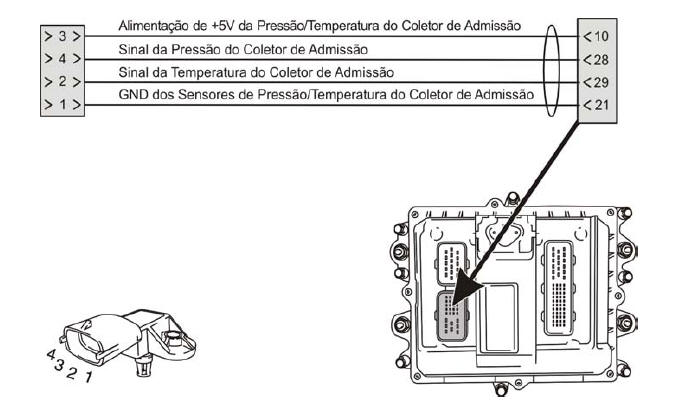 > 3 >
> 4 >
> 2 >
> 1 >

Alimentação de +5V da Pressão/Temperatura do Coletor de Admissão
Sinal da Pressão do Coletor de Admissão
Sinal da Temperatura do Coletor de Admissão
GND dos Sensores de Pressão/Temperatura do Coletor de Admissão

< 10
< 28
< 29
< 21

4 3 2 1