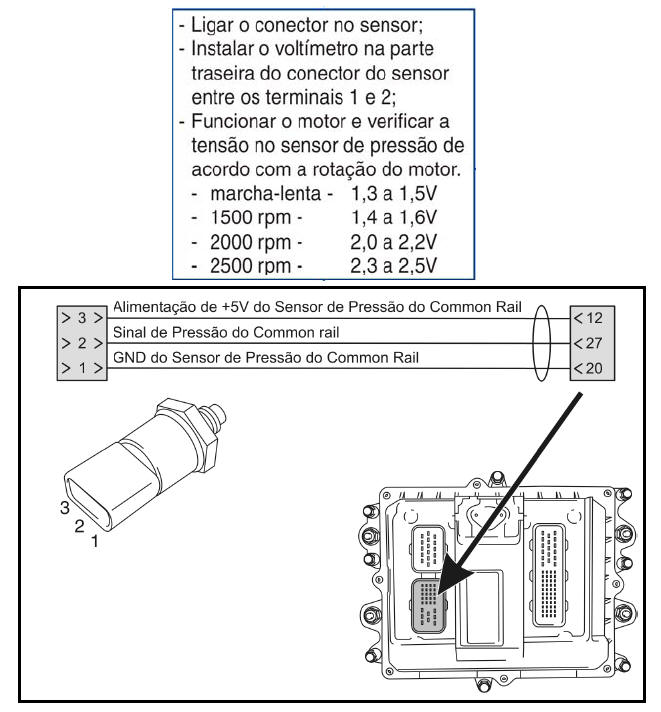 - Ligar o conector no sensor;
- Instalar o voltímetro na parte traseira do conector do sensor entre os terminais 1 e 2;
- Funcionar o motor e verificar a tensão no sensor de pressão de acordo com a rotação do motor.
- marcha-lenta - 1,3 a 1,5V
- 1500 rpm - 1,4 a 1,6V
- 2000 rpm - 2,0 a 2,2V
- 2500 rpm - 2,3 a 2,5V

> 3 > Alimentação de +5V do Sensor de Pressão do Common Rail < 12
> 2 > Sinal de Pressão do Common rail < 27
> 1 > GND do Sensor de Pressão do Common Rail < 20

3
2
1