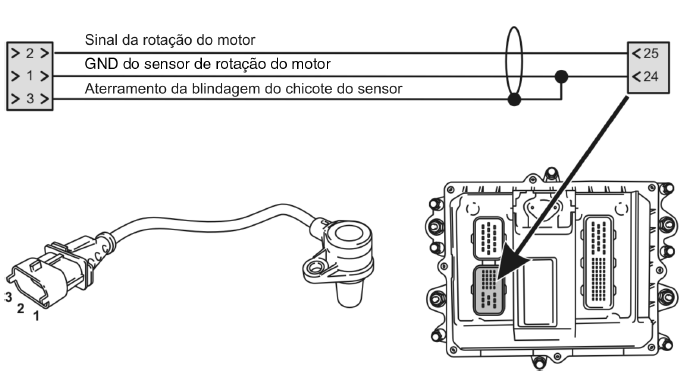 > 2 >
> 1 >
> 3 >

Sinal da rotação do motor
GND do sensor de rotação do motor
Aterramento da blindagem do chicote do sensor

< 25
< 24

3
2
1