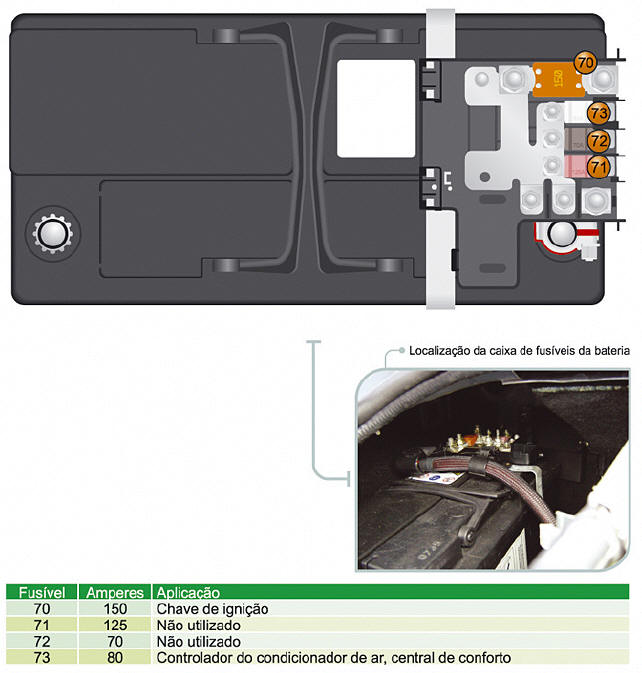 70

150

73

72

71

Localização da caixa de fusíveis da bateria

| Fusível | Amperes | Aplicação |
|---|---|---|
| 70 | 150 | Chave de ignição |
| 71 | 125 | Não utilizado |
| 72 | 70 | Não utilizado |
| 73 | 80 | Controlador do condicionador de ar, central de conforto |