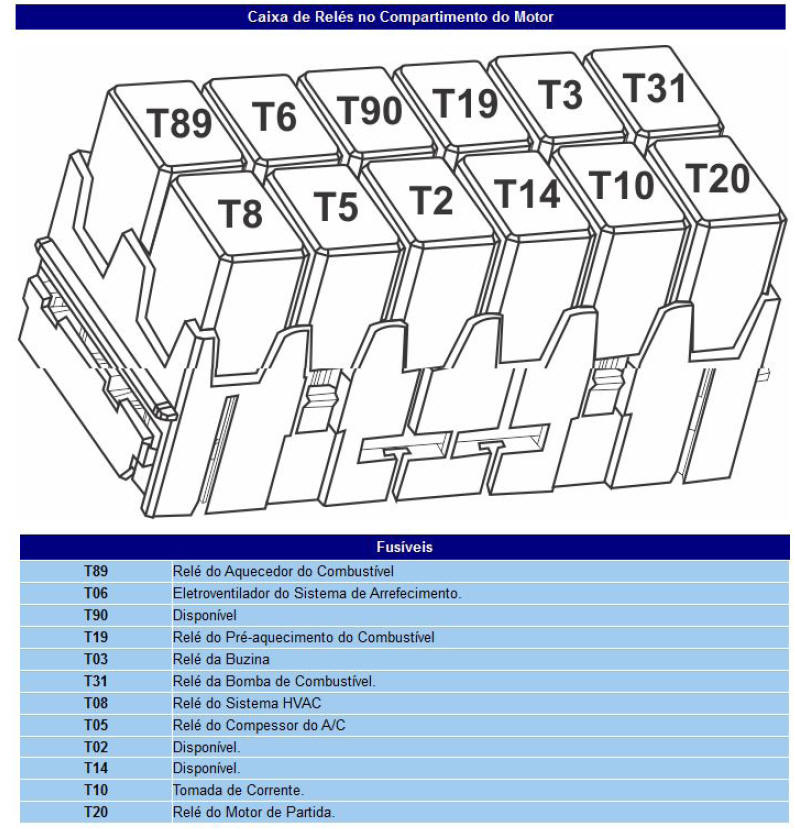 Caixa de Relés no Compartimento do Motor

T89 T6 T90 T19 T3 T31
T8 T5 T2 T14 T10 T20

| Fusíveis | |
|---|---|
| T89 | Relé do Aquecedor do Combustível |
| T06 | Eletroventilador do Sistema de Arrefecimento. |
| T90 | Disponível |
| T19 | Relé do Pré-aquecimento do Combustível |
| T03 | Relé da Buzina |
| T31 | Relé da Bomba de Combustível. |
| T08 | Relé do Sistema HVAC |
| T05 | Relé do Compessor do A/C |
| T02 | Disponível. |
| T14 | Disponível. |
| T10 | Tomada de Corrente. |
| T20 | Relé do Motor de Partida. |