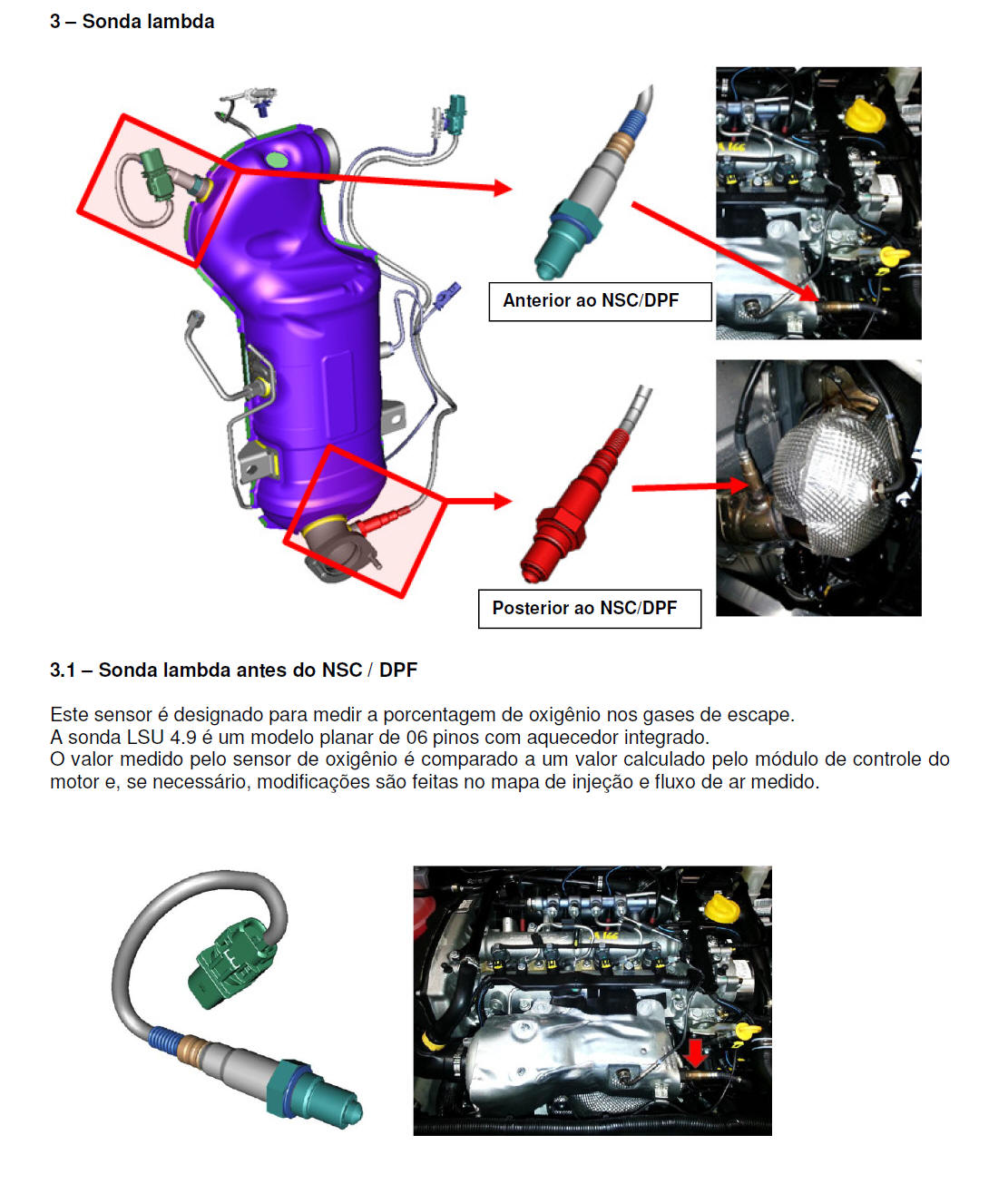 3 – Sonda lambda

Anterior ao NSC/DPF

Posterior ao NSC/DPF

3.1 – Sonda lambda antes do NSC / DPF

Este sensor é designado para medir a porcentagem de oxigênio nos gases de escape.
A sonda LSU 4.9 é um modelo planar de 06 pinos com aquecedor integrado.
O valor medido pelo sensor de oxigênio é comparado a um valor calculado pelo módulo de controle do motor e, se necessário, modificações são feitas no mapa de injeção e fluxo de ar medido.