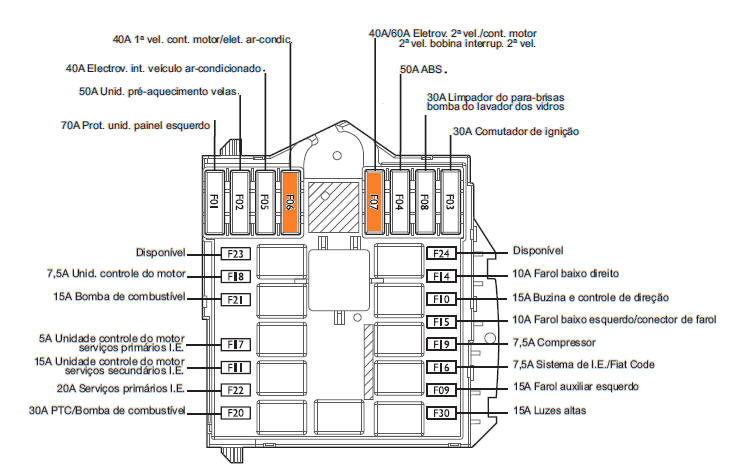 40A 1ª vel. cont. motor/elet. ar-condic.

40A Electrov. int. veículo ar-condicionado

50A Unid. pré-aquecimento velas

70A Prot. unid. painel esquerdo

40A/60A Eletrov. 2ª vel./cont. motor
2ª vel. bobina interrup. 2ª vel.

50A ABS

30A Limpador do para-brisas
bomba do lavador dos vidros

30A Comutador de ignição

F01 F02 F05 F06 F07 F04 F08 F03

Disponível F23
7,5A Unid. controle do motor F18
15A Bomba de combustível F21
5A Unidade controle do motor serviços primários I.E. F17
15A Unidade controle do motor serviços secundários I.E. F11
20A Serviços primários I.E. F22
30A PTC/Bomba de combustível F20

F24 Disponível
F14 10A Farol baixo direito
F10 15A Buzina e controle de direção
F15 10A Farol baixo esquerdo/conector de farol
F19 7,5A Compressor
F16 7,5A Sistema de I.E./Fiat Code
F09 15A Farol auxiliar esquerdo
F30 15A Luzes altas