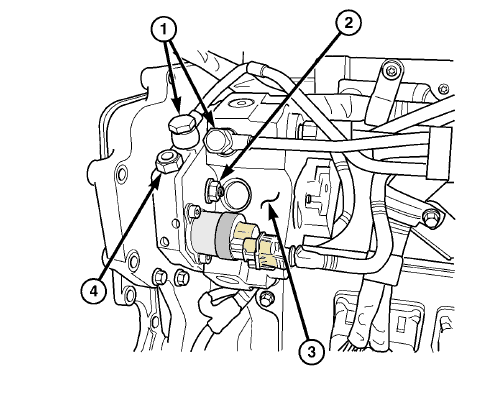 1
2
4
3