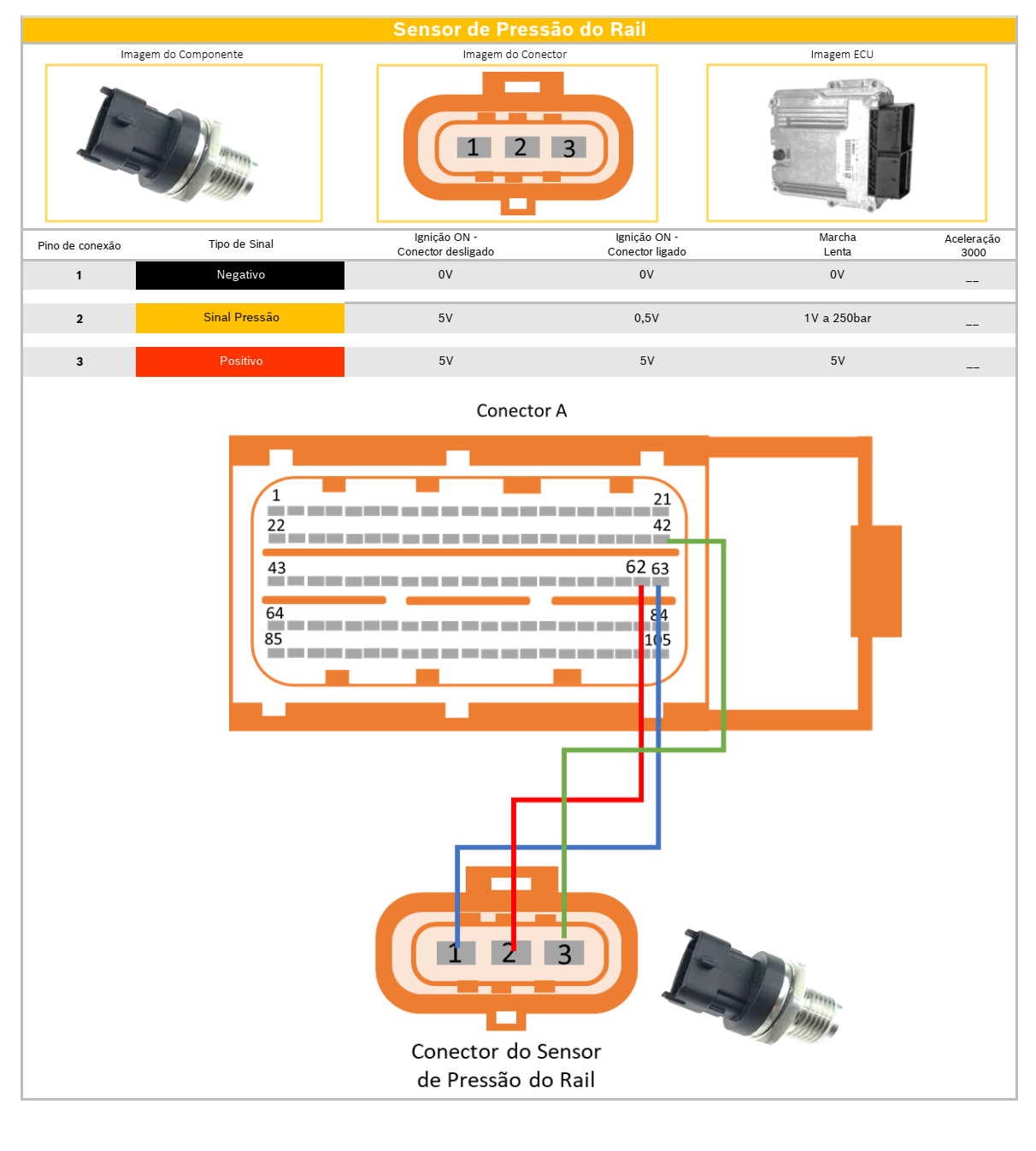 Sensor de Pressão do Rail

Imagem do Componente

Imagem do Conector

1 2 3

Imagem ECU

| Pino de conexão | Tipo de Sinal | Ignição ON - Conector desligado | Ignição ON - Conector ligado | Marcha Lenta | Aceleração 3000 |
|---|---|---|---|---|---|
| 1 | Negativo | 0V | 0V | 0V | __ |
| 2 | Sinal Pressão | 5V | 0,5V | 1V a 250bar | __ |
| 3 | Positivo | 5V | 5V | 5V | __ |

Conector A

1 21
22 42
43 62 63
64 84
85 105

1 2 3

Conector do Sensor de Pressão do Rail