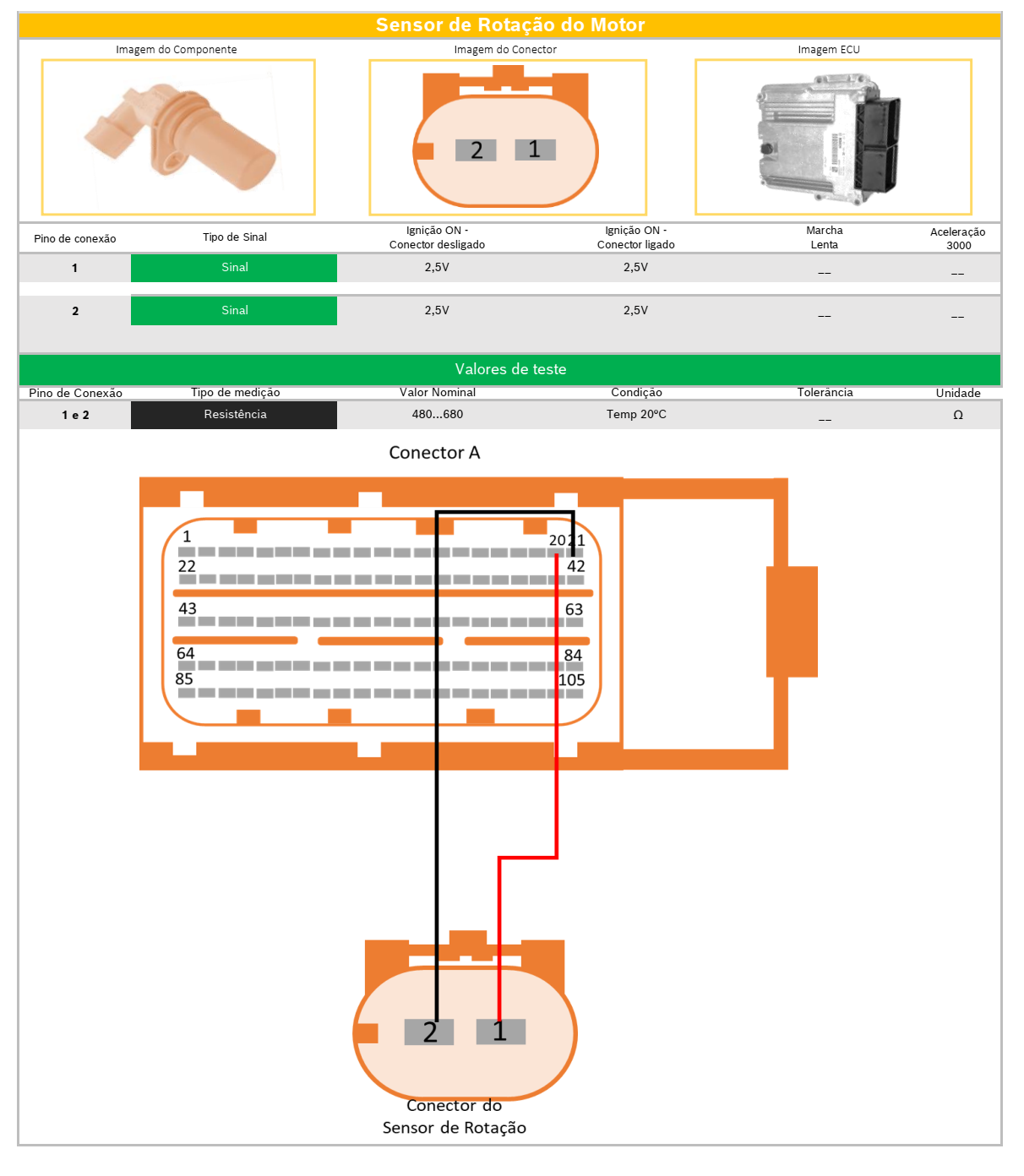 Sensor de Rotação do Motor

Imagem do Componente

Imagem do Conector

2 1

Imagem ECU

| Pino de conexão | Tipo de Sinal | Ignição ON - Conector desligado | Ignição ON - Conector ligado | Marcha Lenta | Aceleração 3000 |
|---|---|---|---|---|---|
| 1 | Sinal | 2,5V | 2,5V | __ | __ |
| 2 | Sinal | 2,5V | 2,5V | __ | __ |

Valores de teste

| Pino de Conexão | Tipo de medição | Valor Nominal | Condição | Tolerância | Unidade |
|---|---|---|---|---|---|
| 1 e 2 | Resistência | 480...680 | Temp 20ºC | __ | Ω |

Conector A

1 20 21
22 42
43 63
64 84
85 105

2 1

Conector do Sensor de Rotação